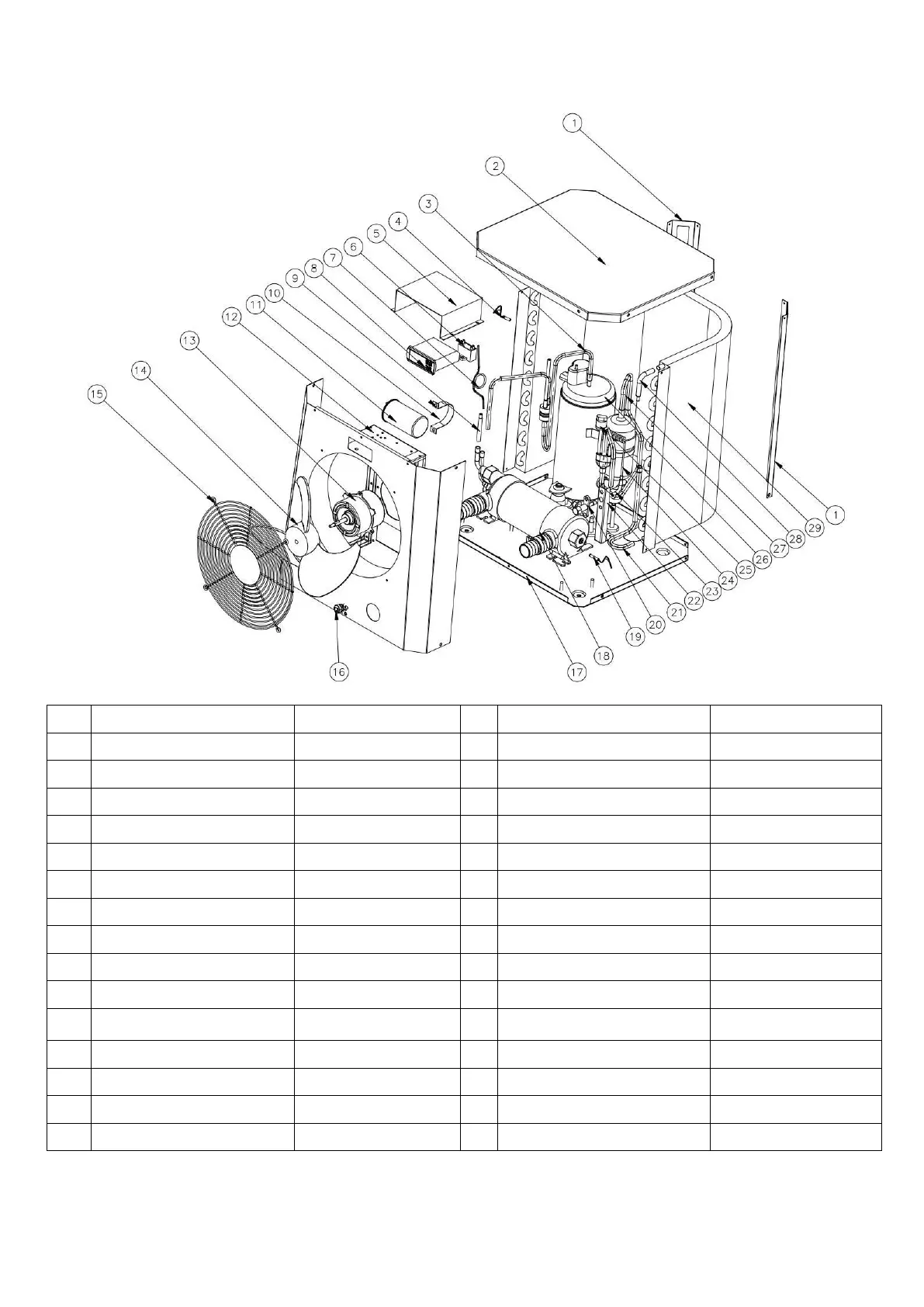 1
2
3
4
5
6
7
8
9
10
11
12
13
14
15
16
17
18
19
20
21
22
23
24
25
26
27
28
29
1