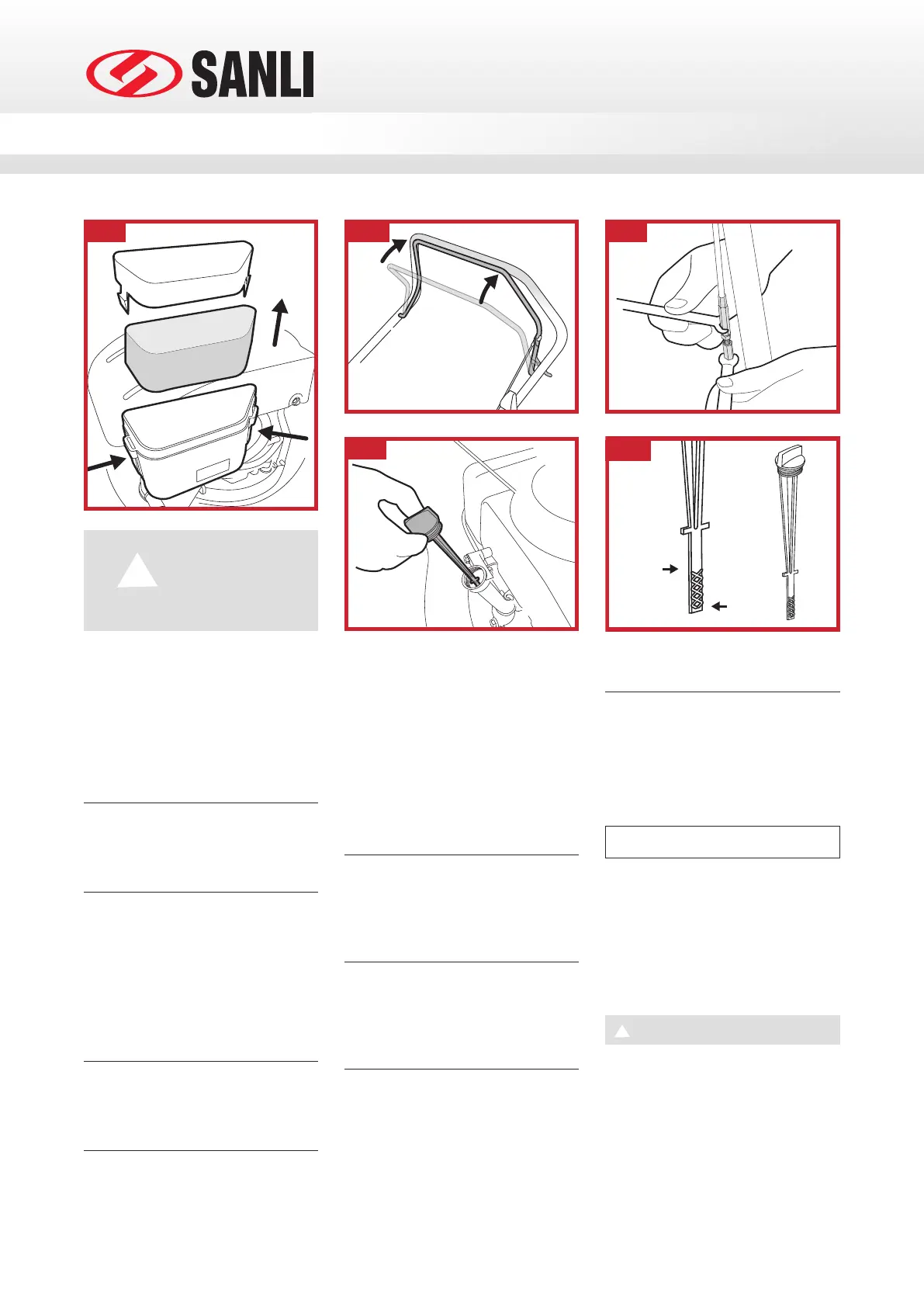 SANLI