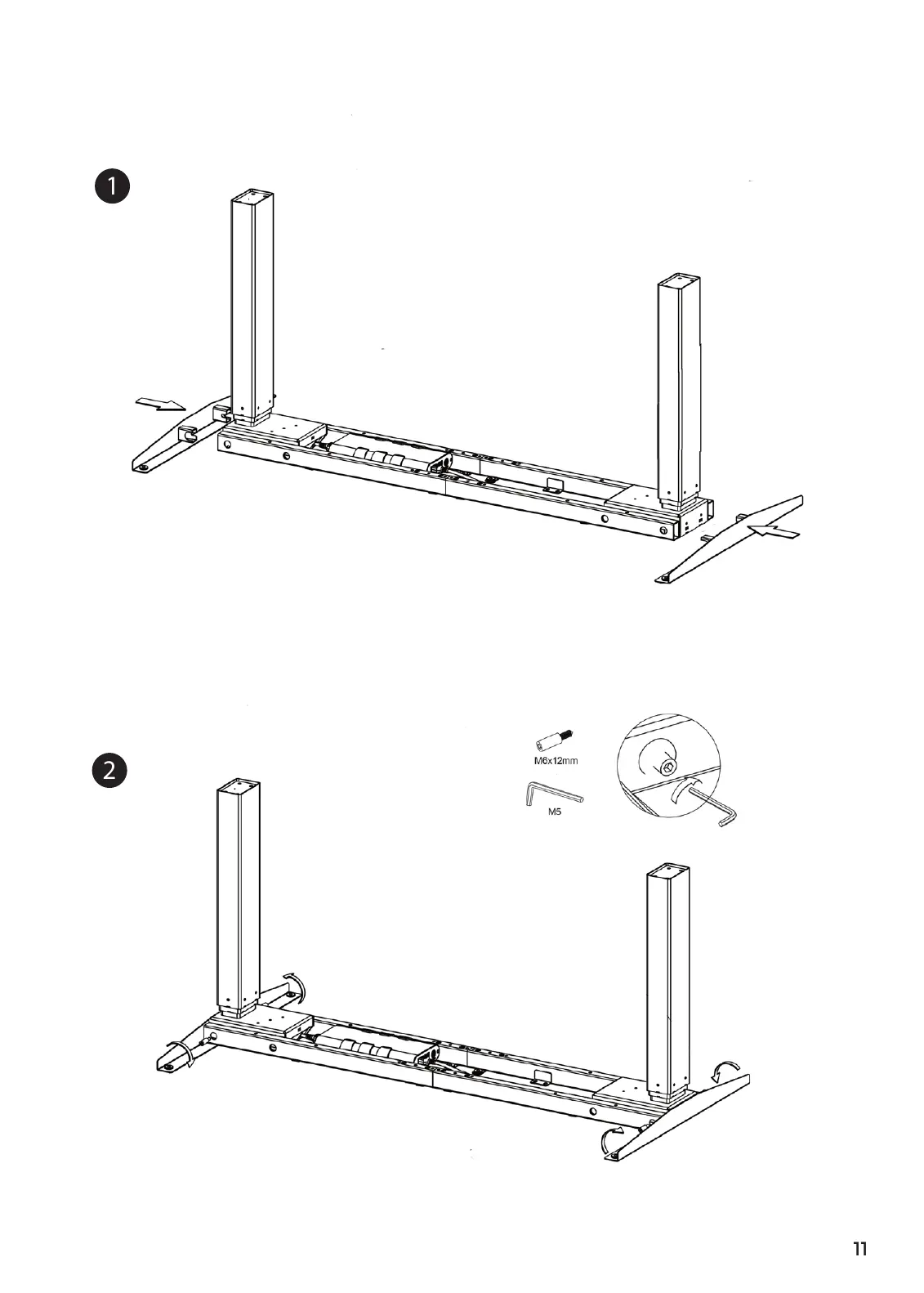 1

2

M6x12mm

M5

11