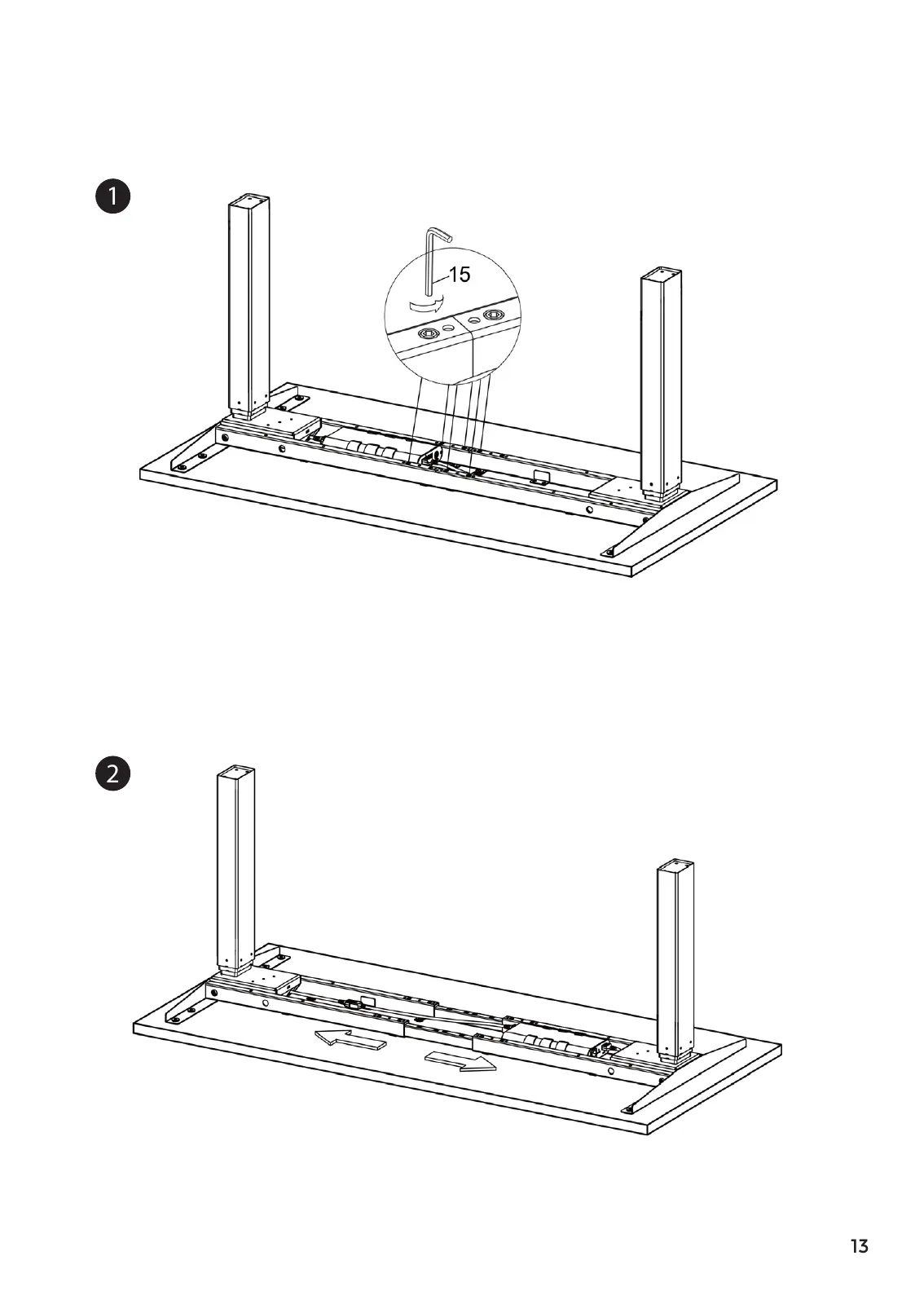 1

15

2

13