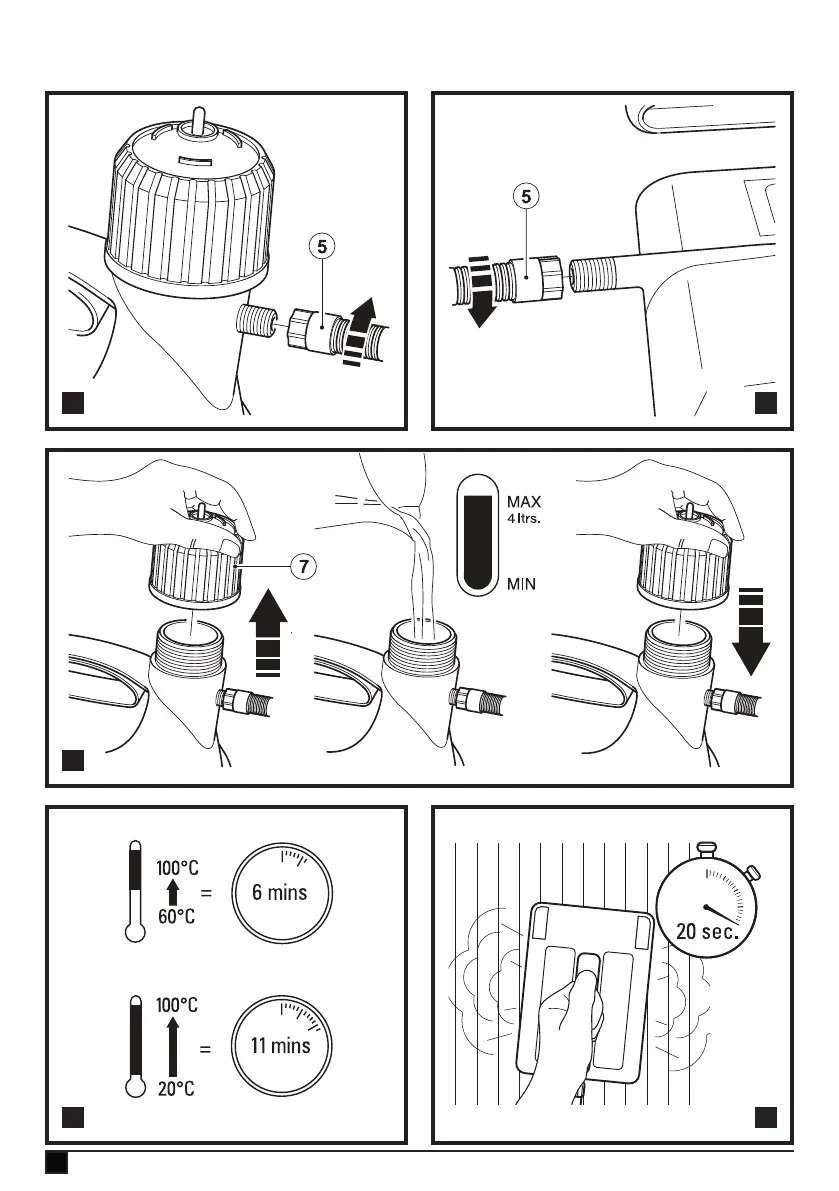 5

5

7

MAX
4 ltrs.

MIN

100°C
60°C
=
6 mins

100°C
20°C
=
11 mins

20 sec.