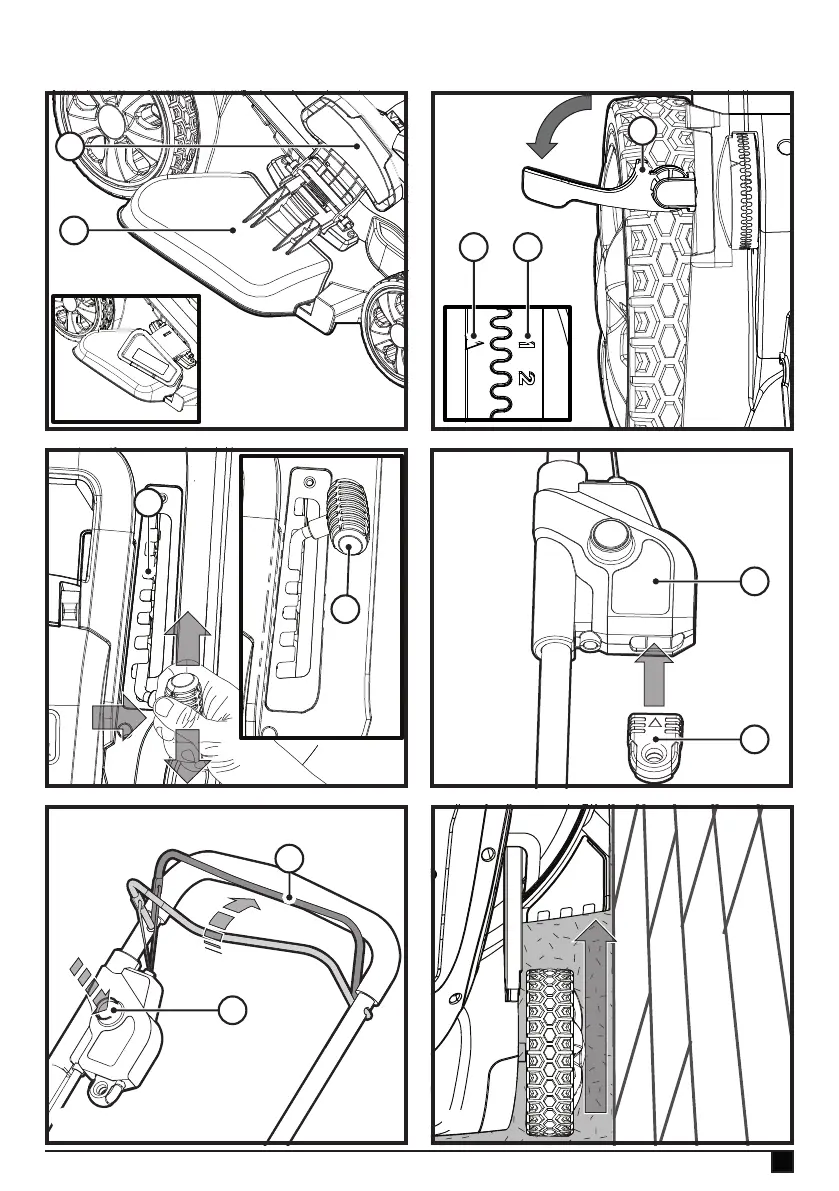 1
2