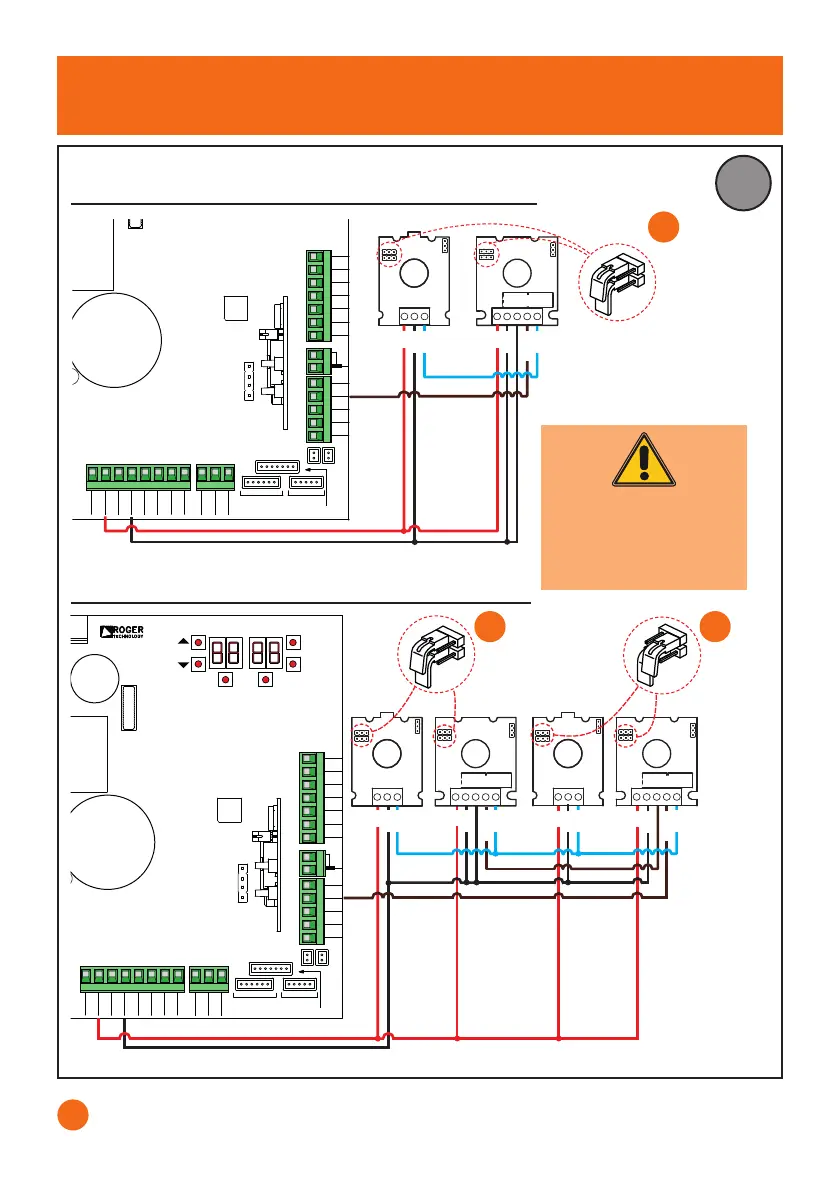 ROGER TECHNOLOGY