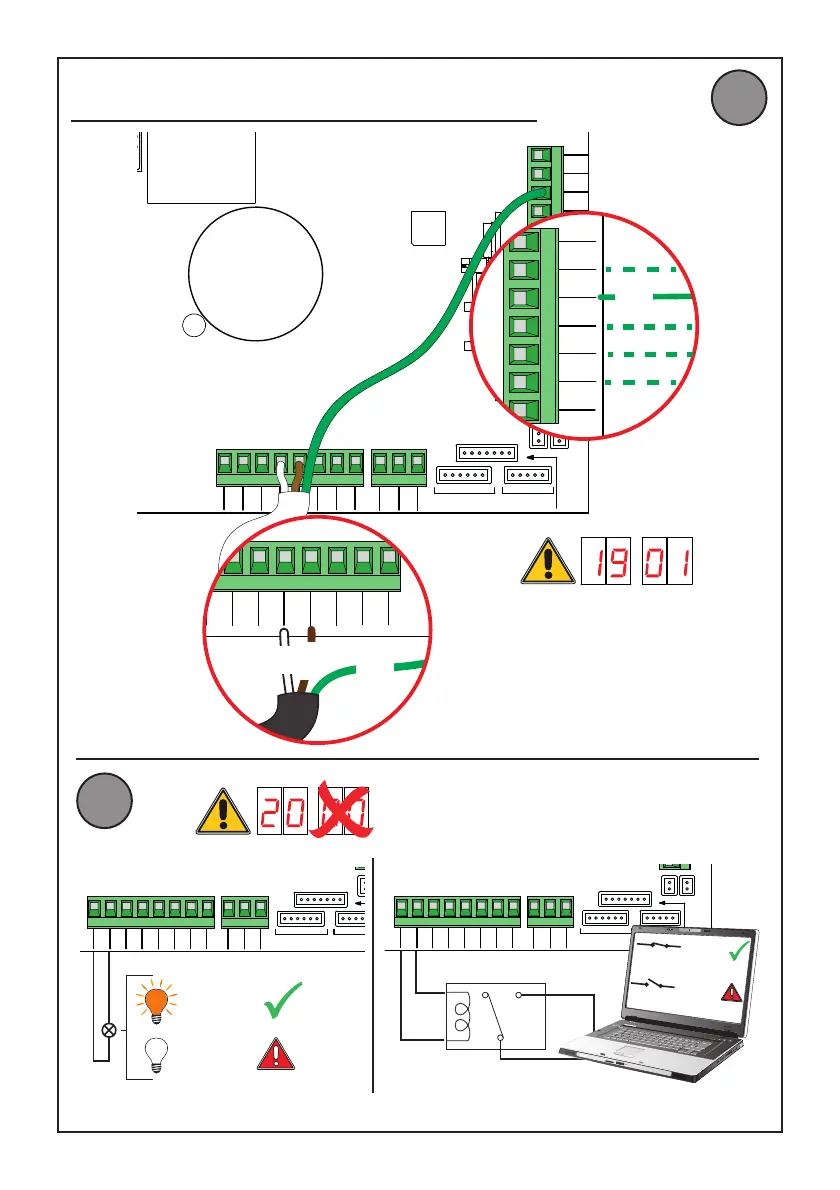 19 01

20