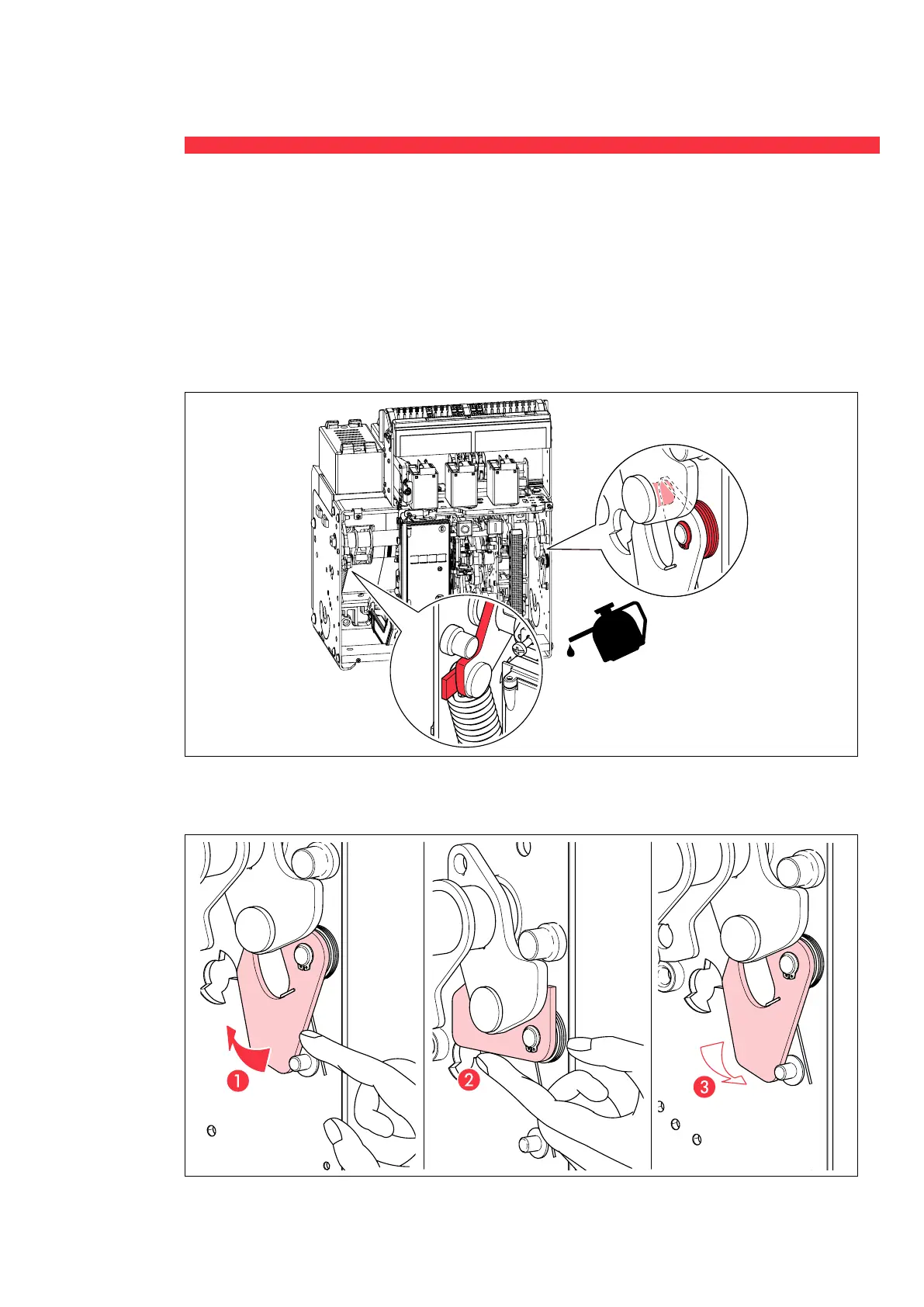 1

2

3