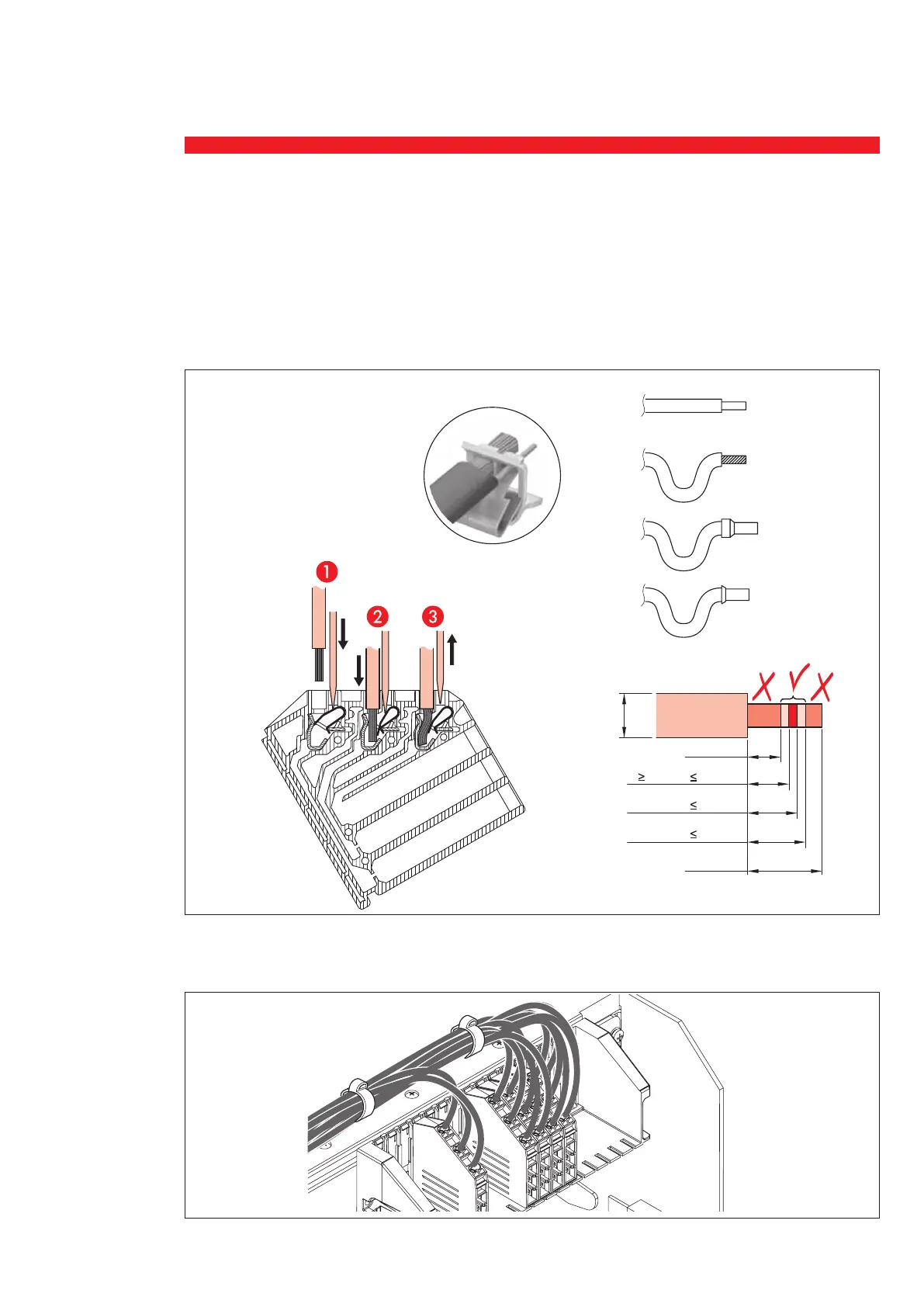 1

2

3

≥ ≤

≤

≤