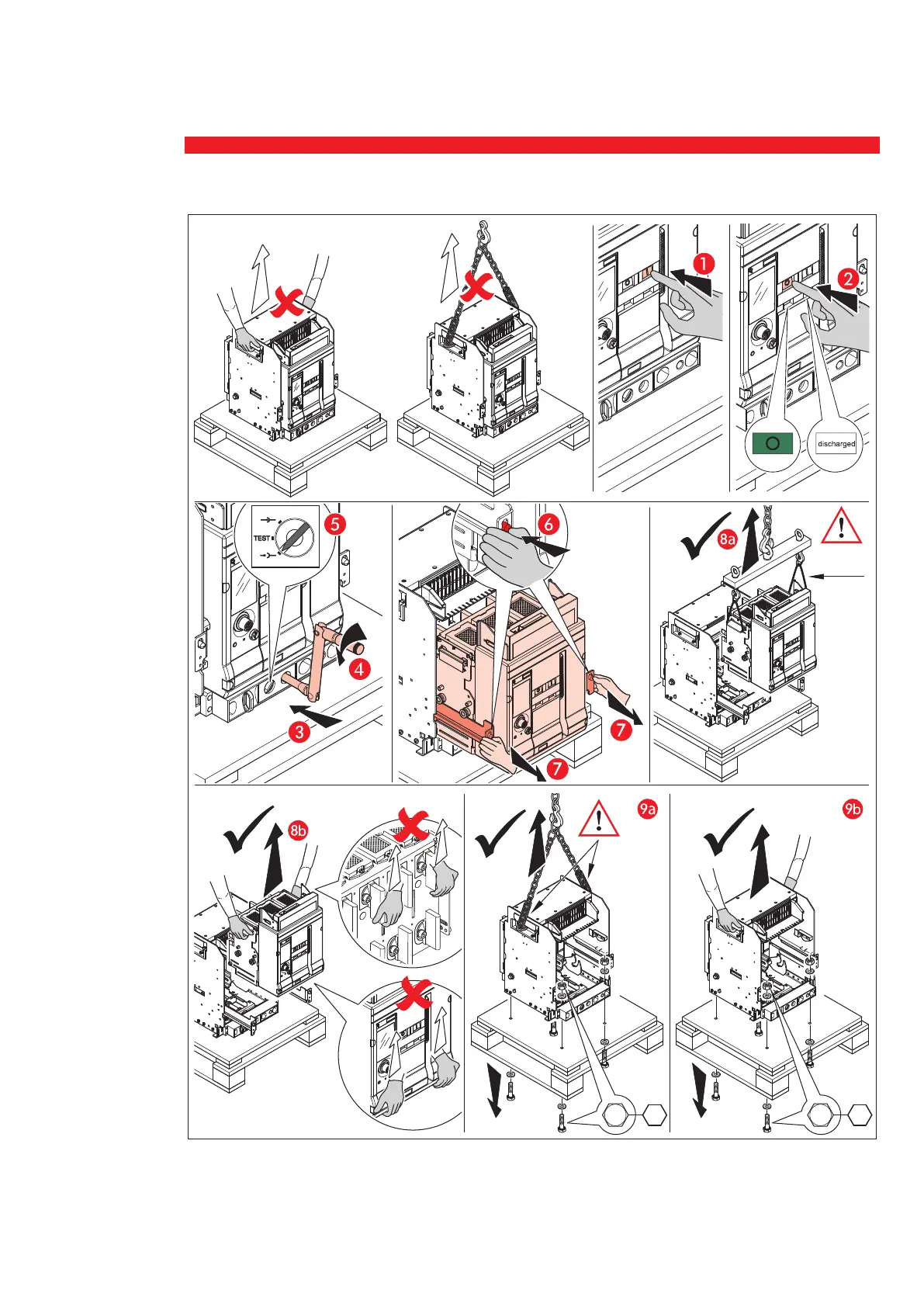 1

2

O

discharged

5

TEST

4

3

6

7

7

8a

8b

9a

9b