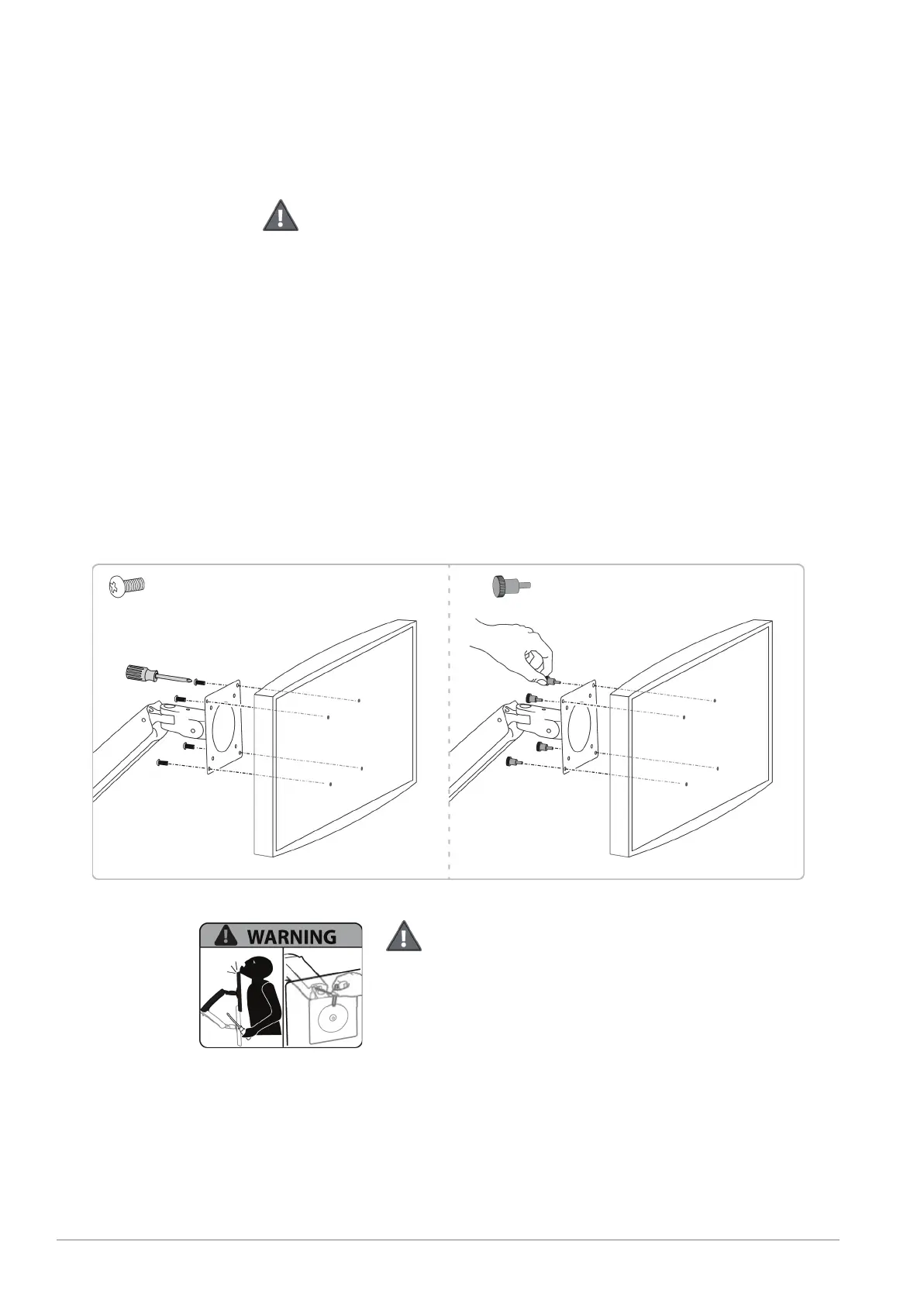 WARNING