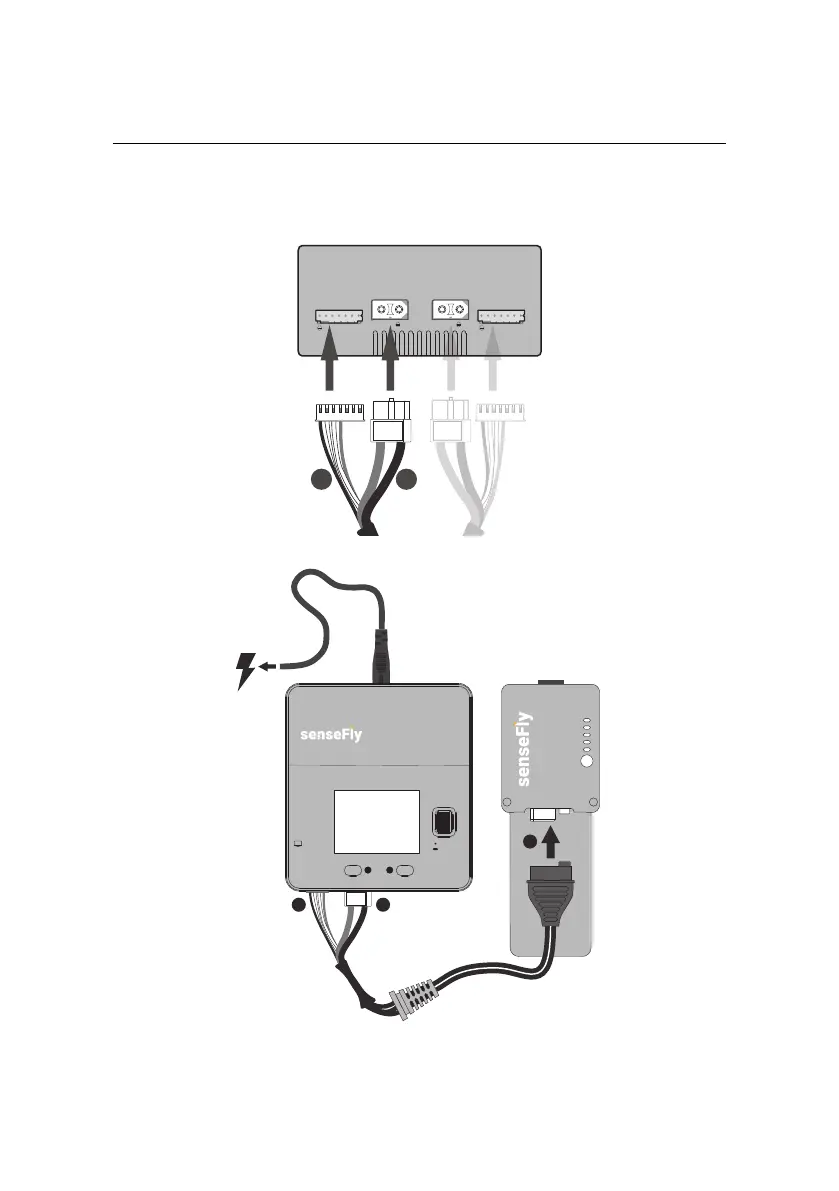 senseFly

senseFly