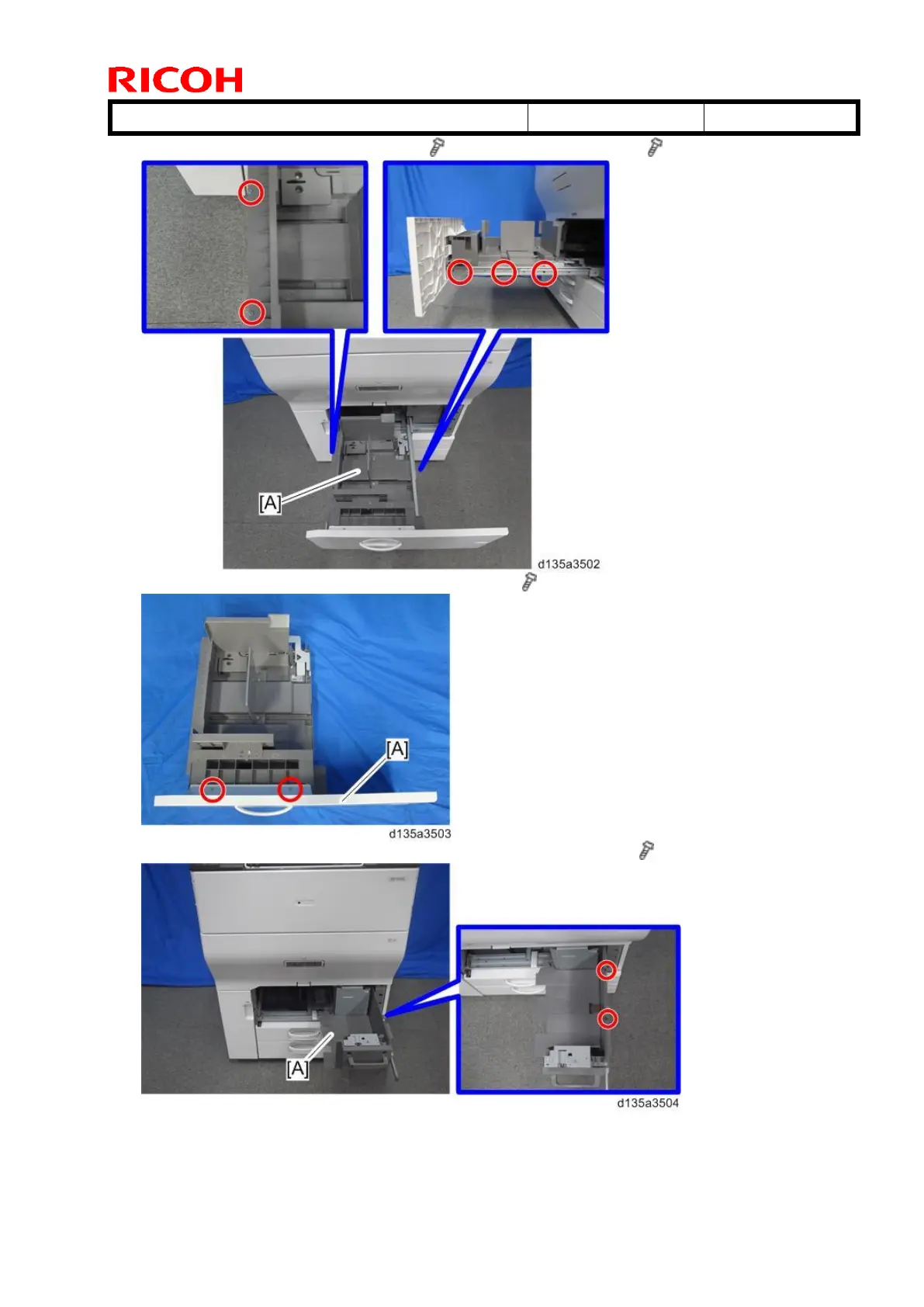 RICOH

[A]

d135a3502

[A]

d135a3503

[A]

d135a3504