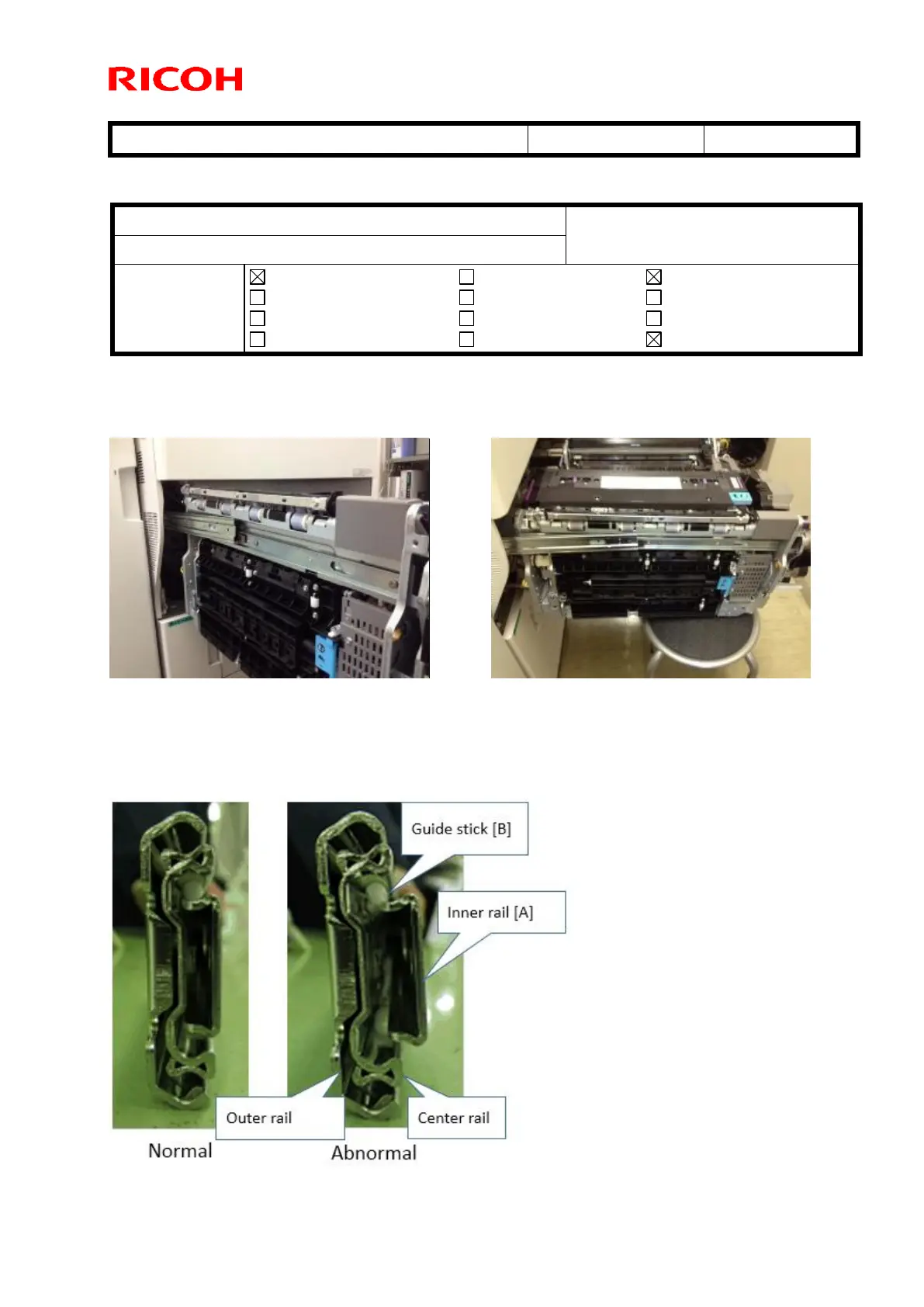 RICOH

Guide stick [B]

Inner rail [A]

Outer rail

Center rail

Normal

Abnormal