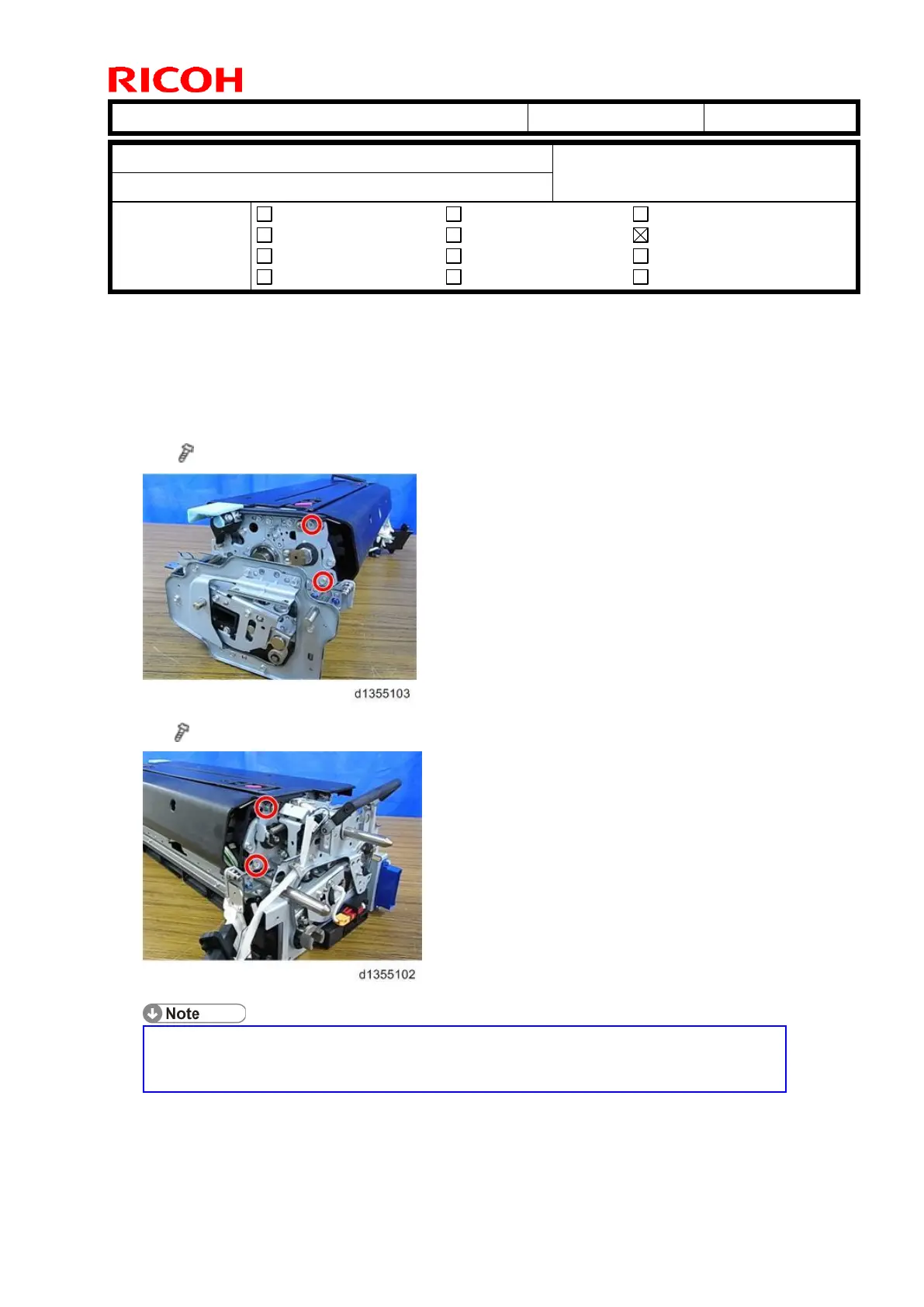 RICOH

d1355103

d1355102

Note