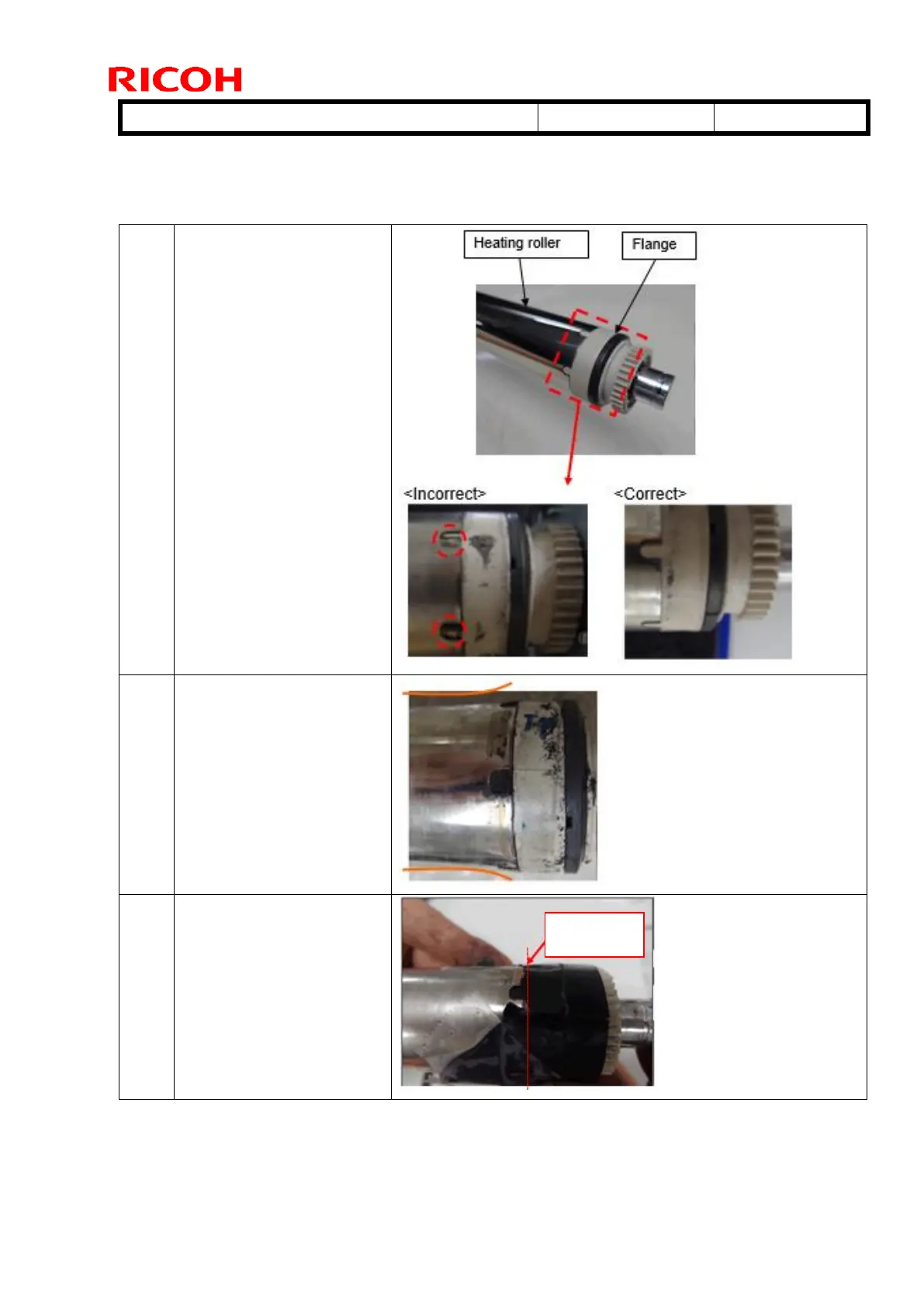 RICOH

Heating roller

Flange

<Incorrect>

<Correct>