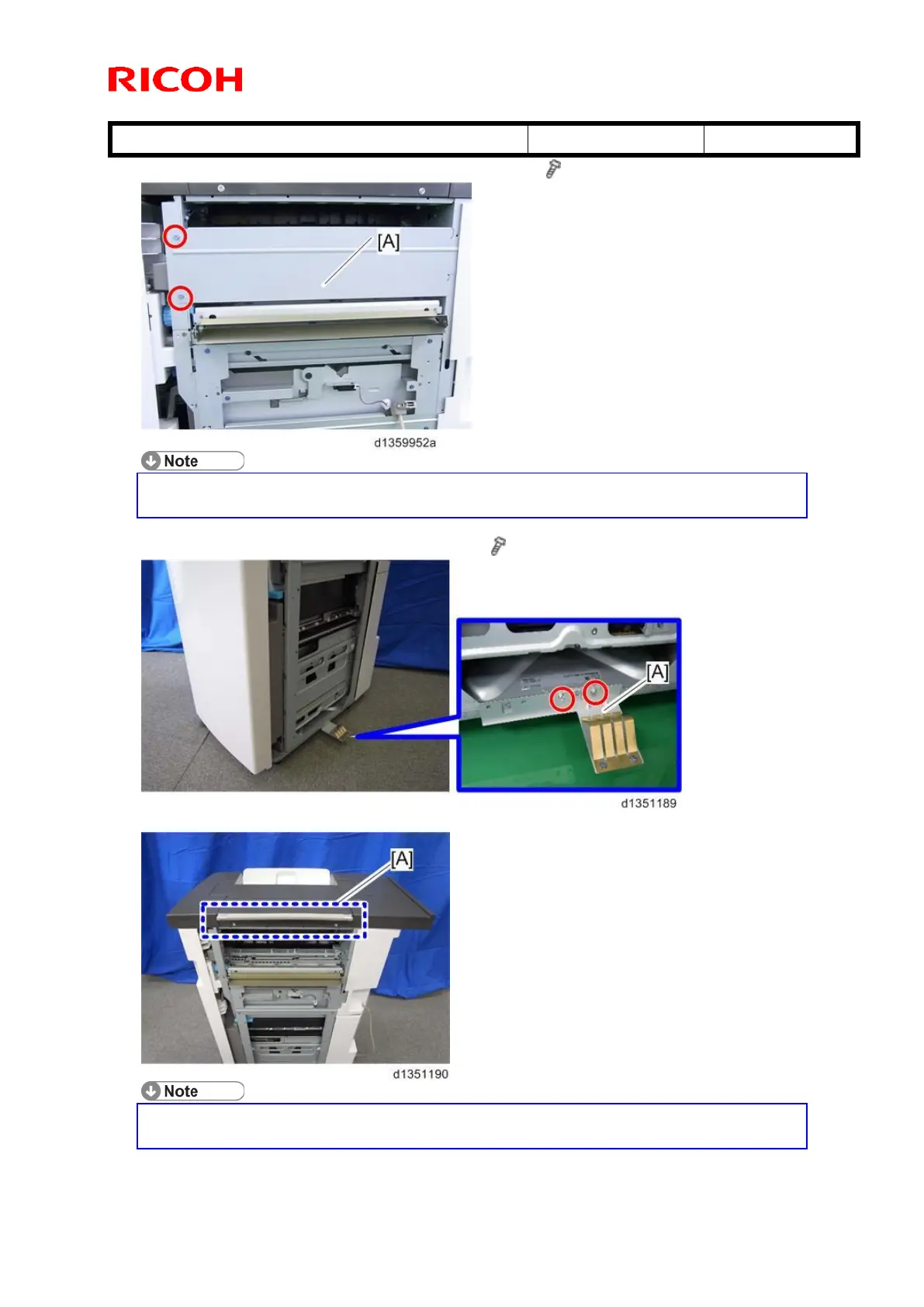 RICOH

[A]

d1359952a

Note

[A]

d1351189

[A]

d1351190

Note