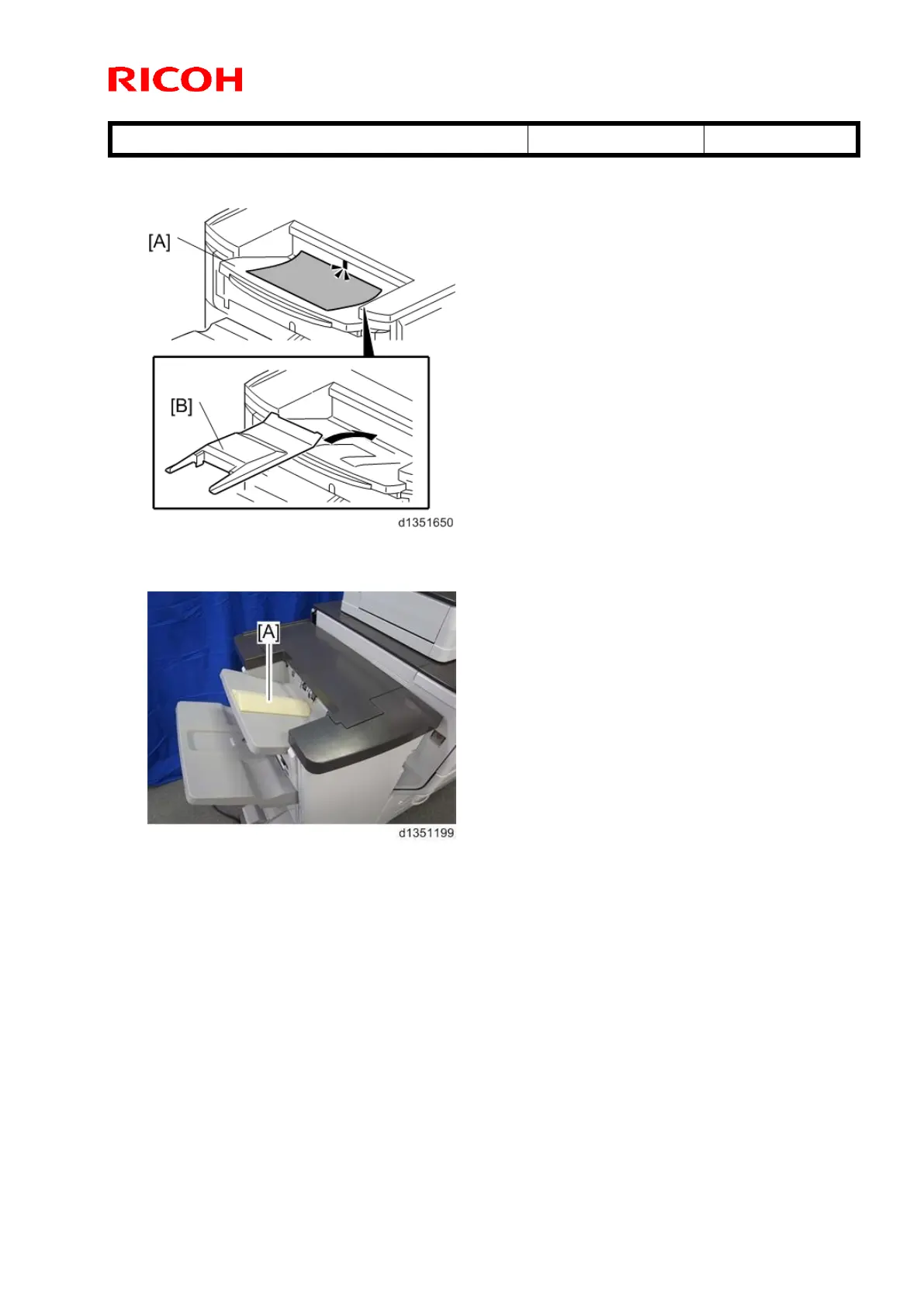 RICOH

[A]

[B]

d1351650

[A]

d1351199