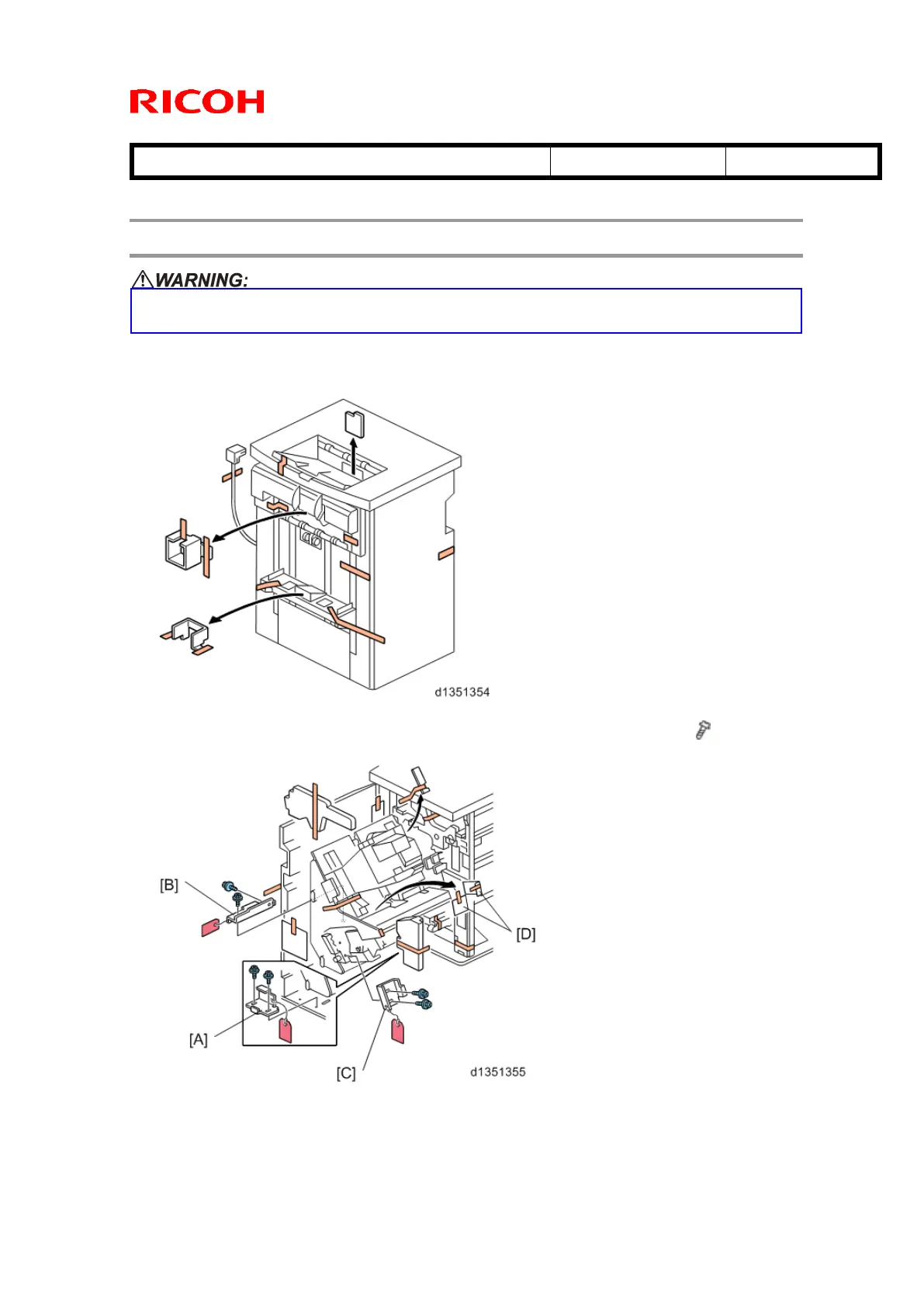 RICOH

WARNING:

d1351354

[B]

[D]

[A]

[C]

d1351355