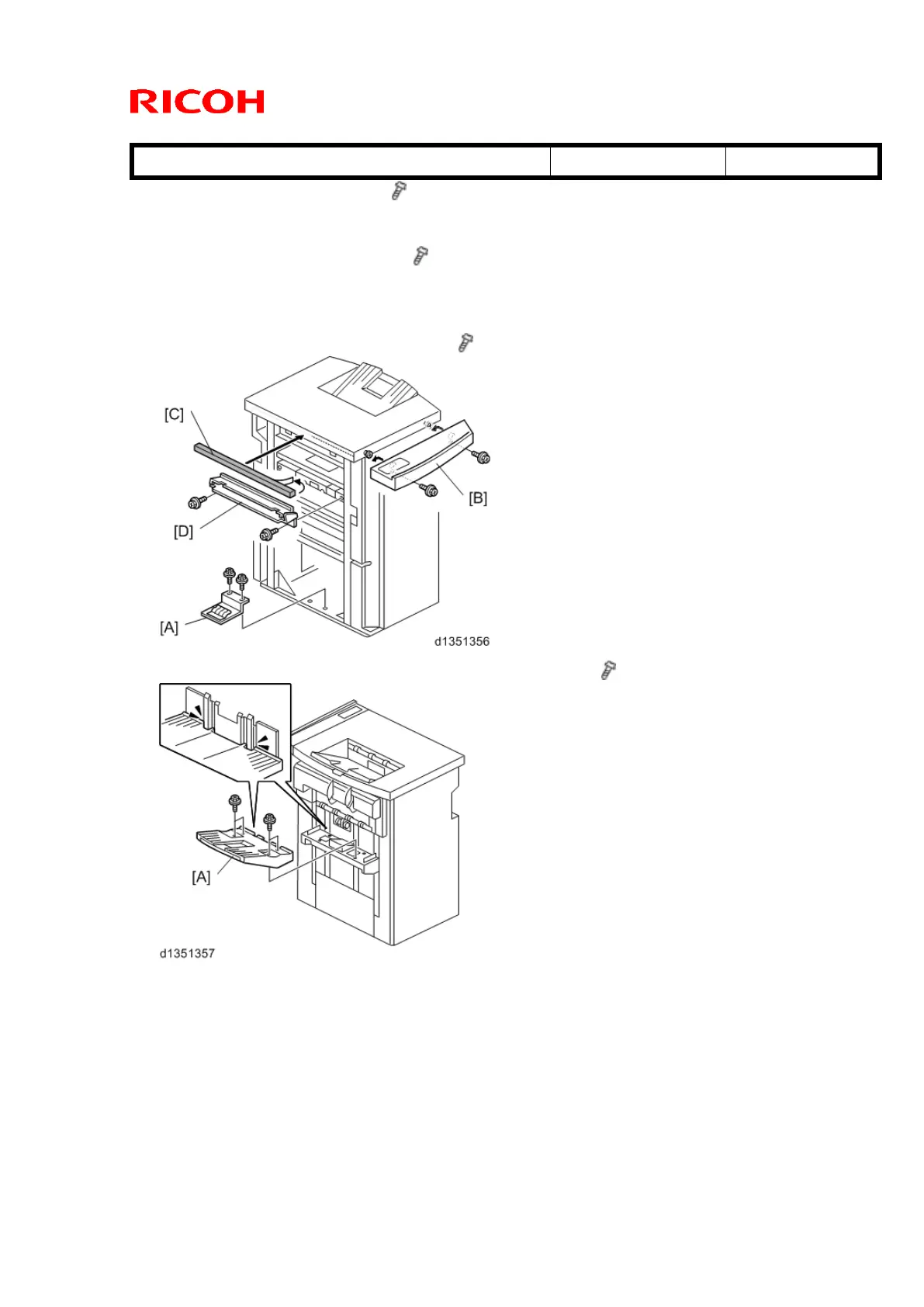 RICOH

[C]

[B]

[D]

[A]

d1351356

[A]

d1351357