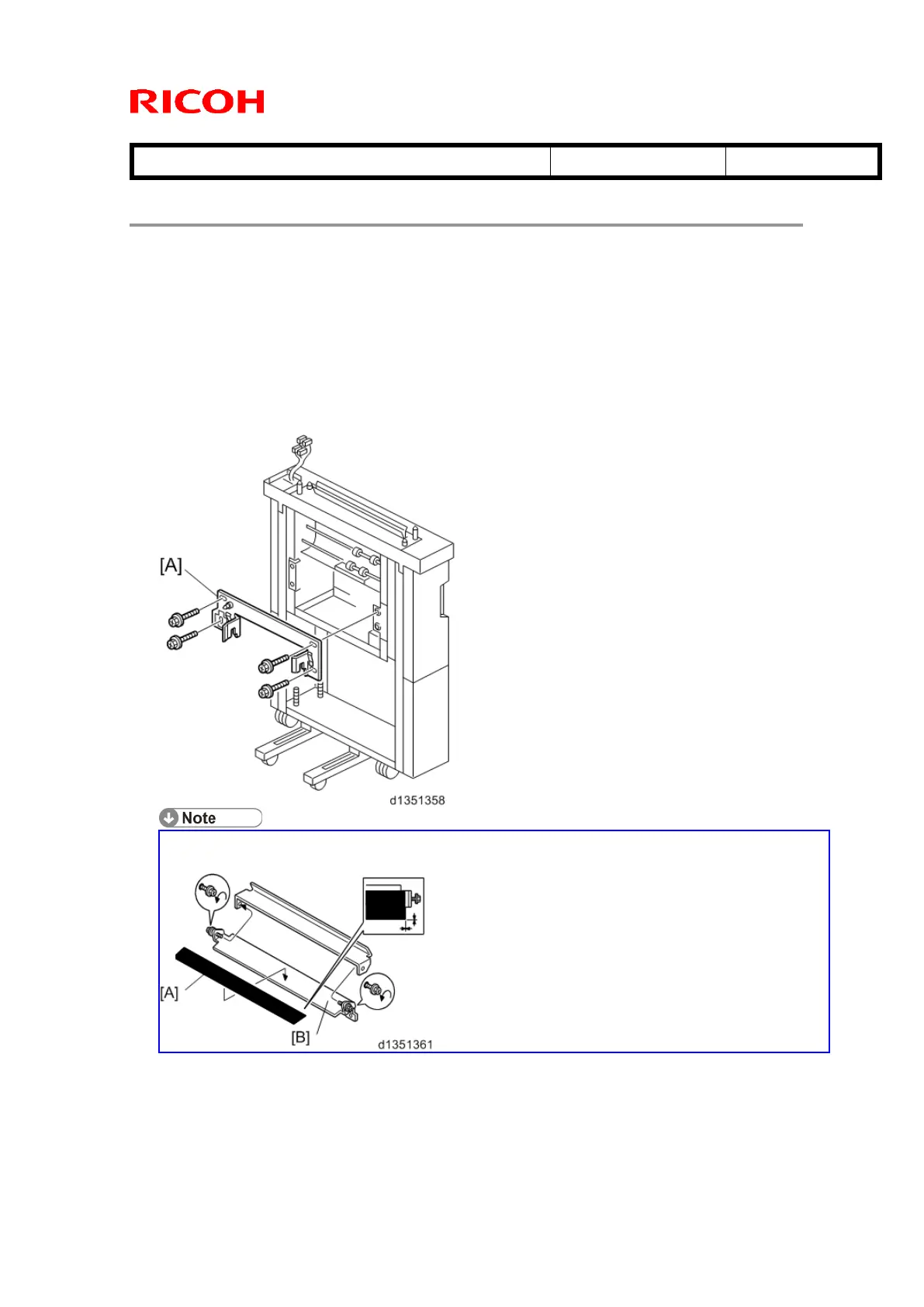 RICOH

[A]

d1351358

Note

[A]

[B]

d1351361