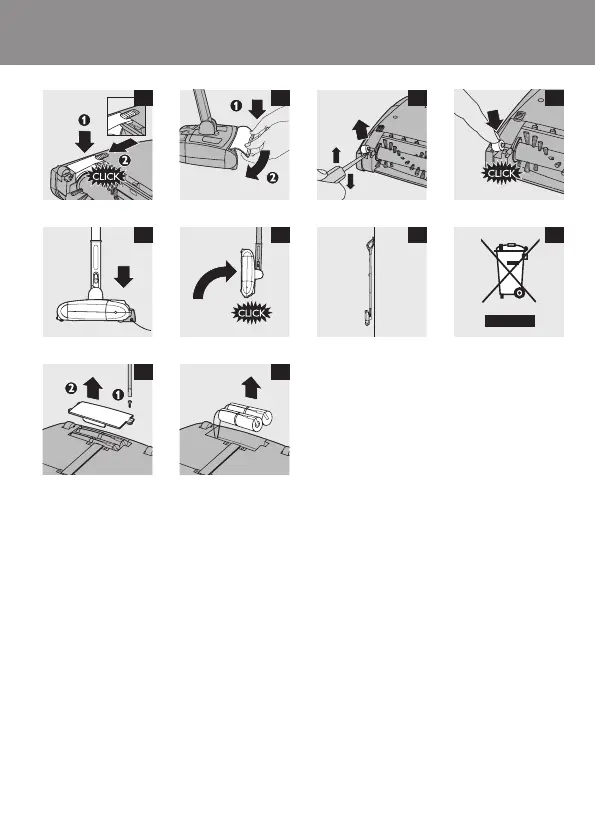 1
2
CLICK

1
2

CLICK

CLICK

2
1