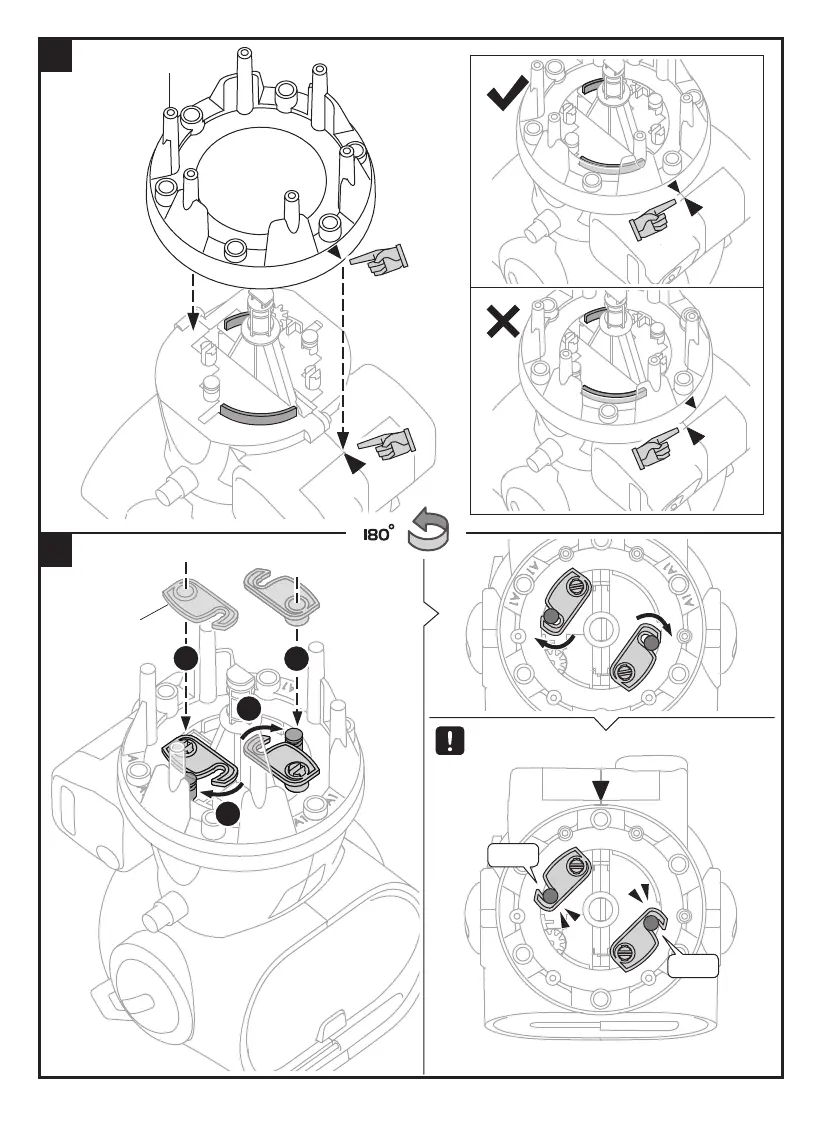 180°