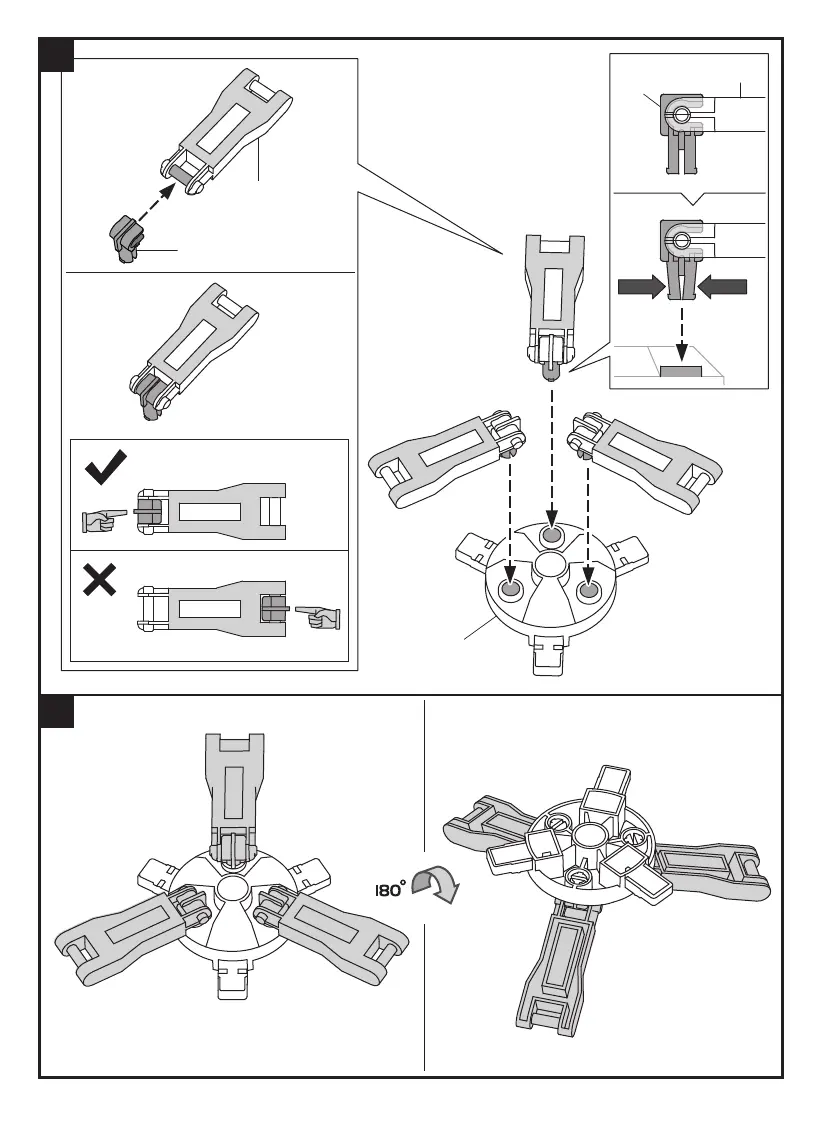 180°