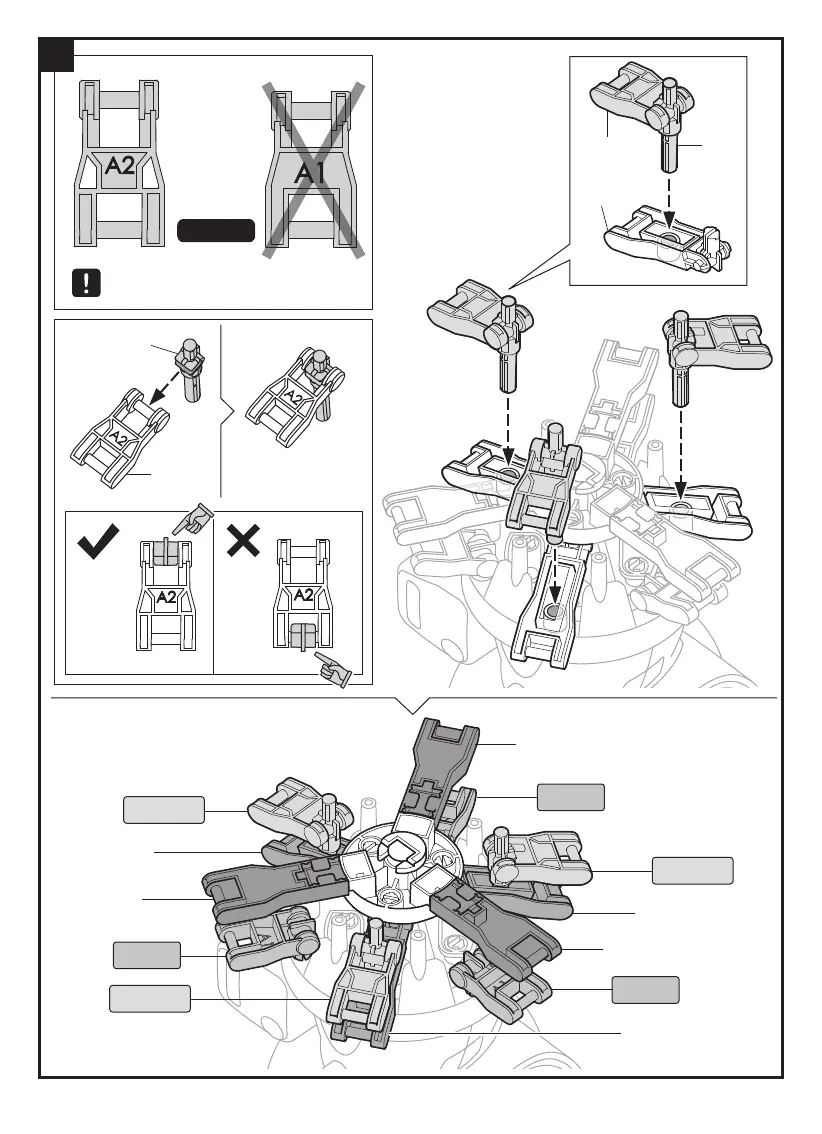 A2

A1

!

A2

A2

A2

A2