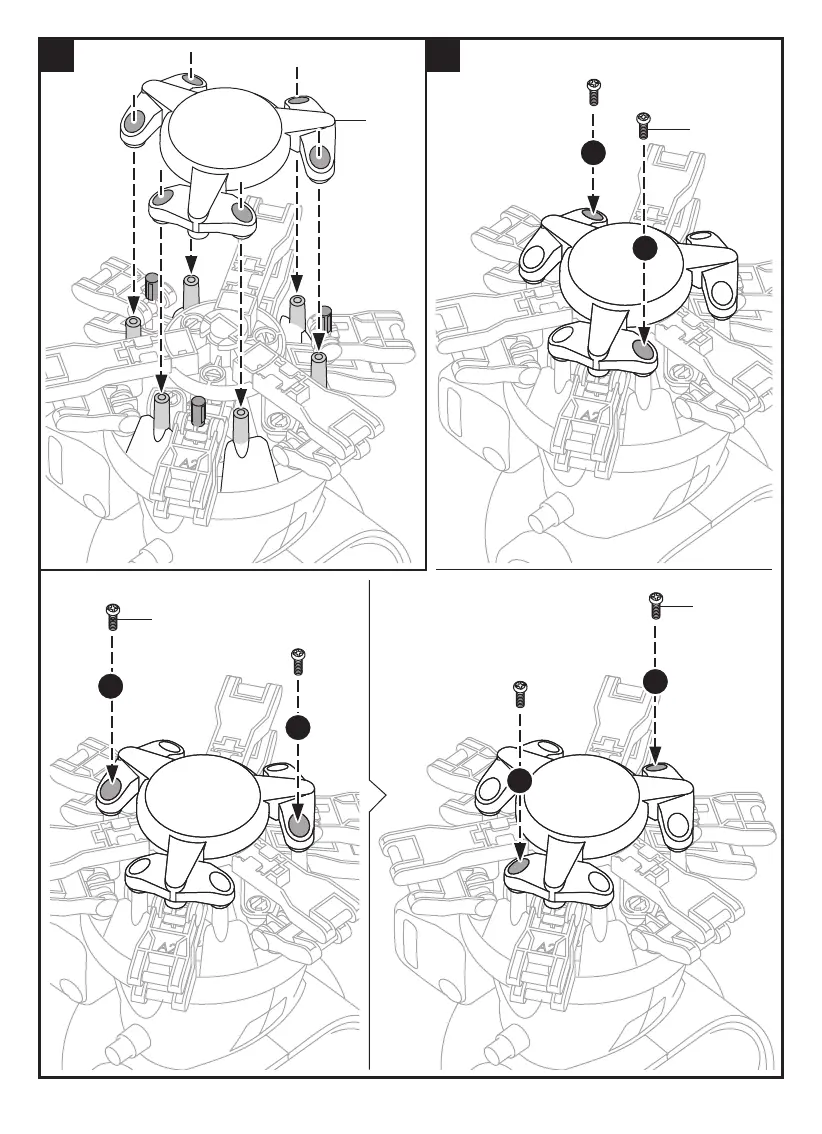 A2

A2

A2

A2