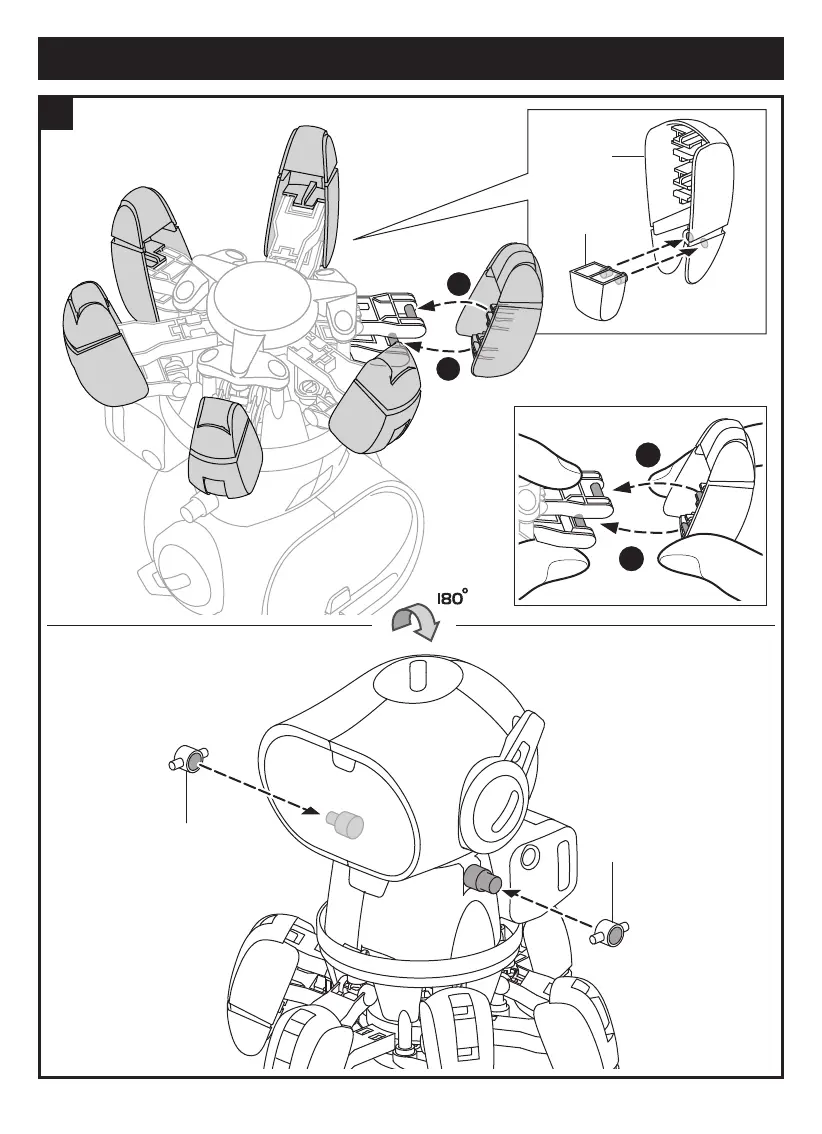 180°