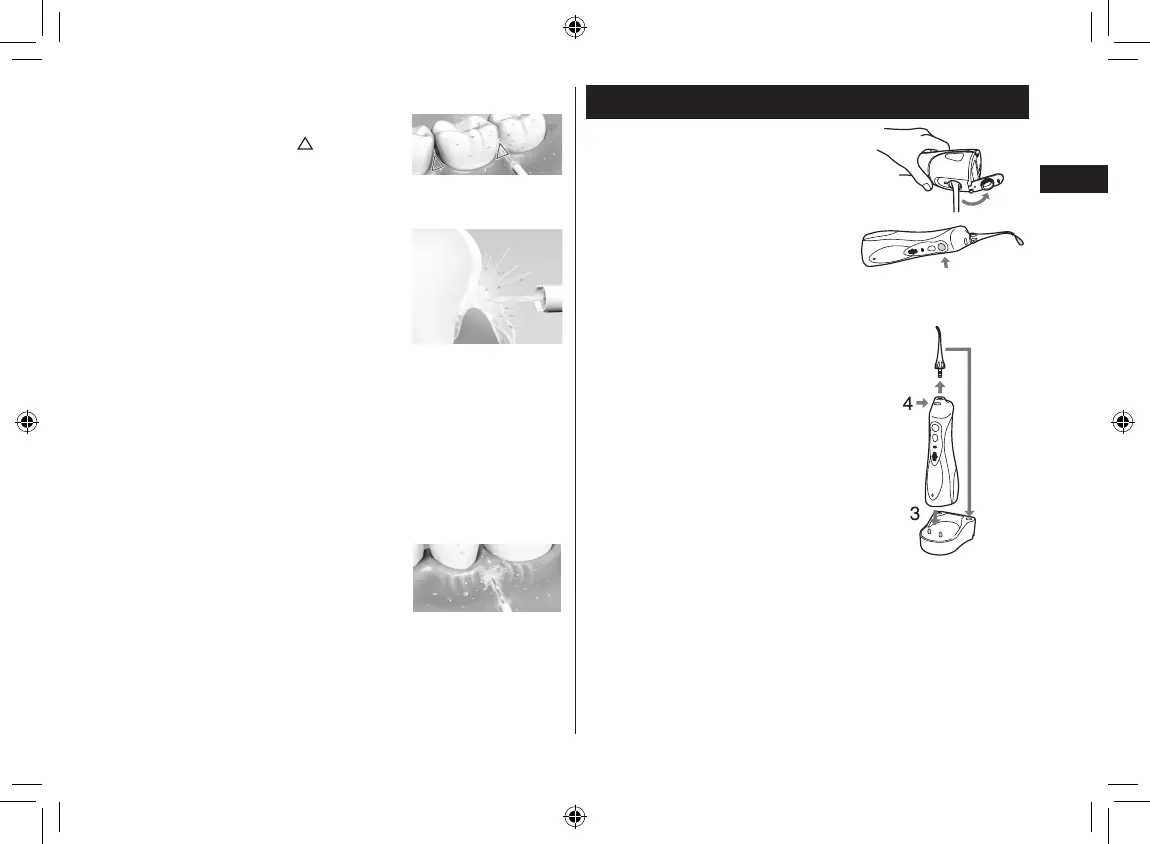 4
3