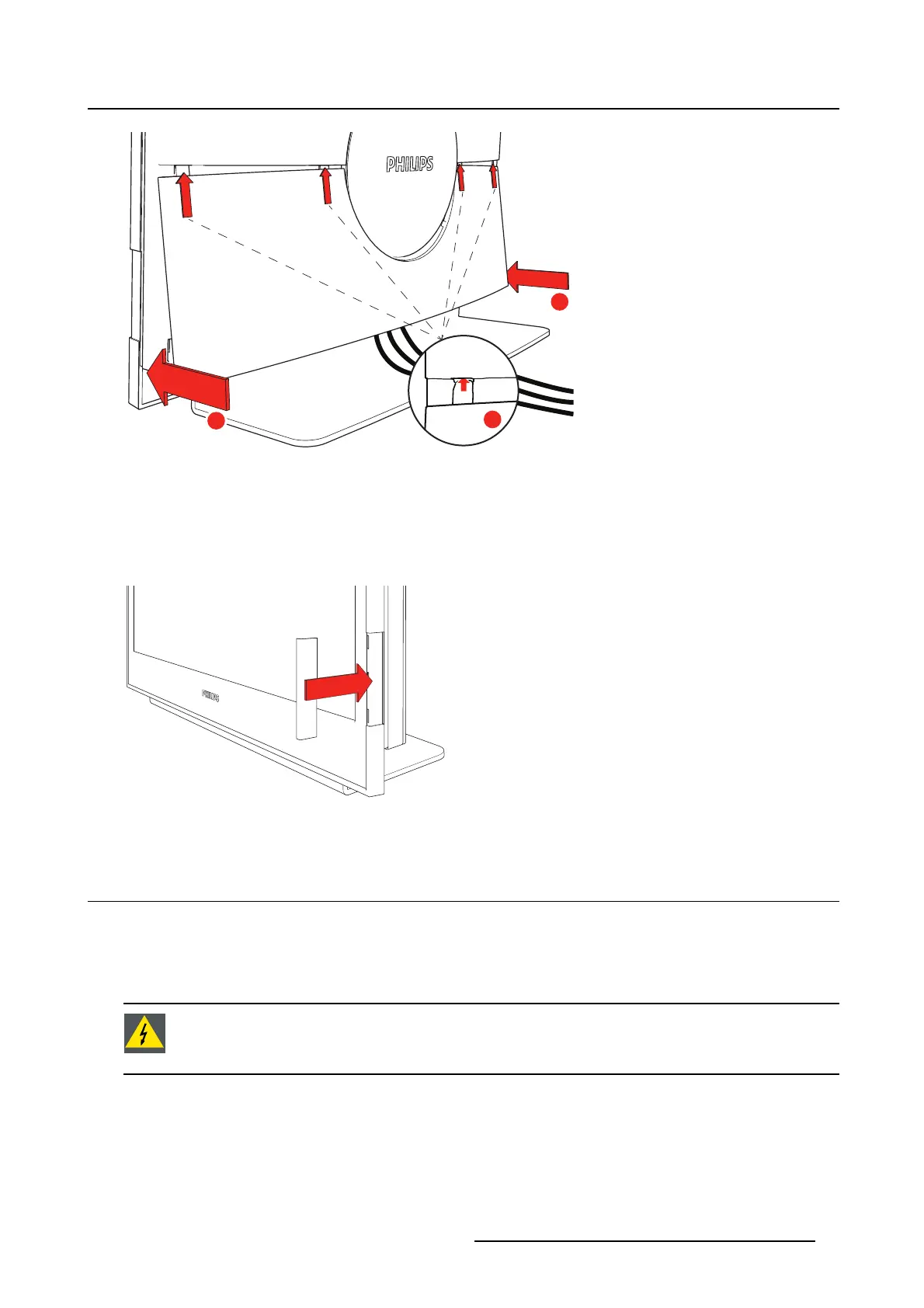 PHILIPS

PHILIPS