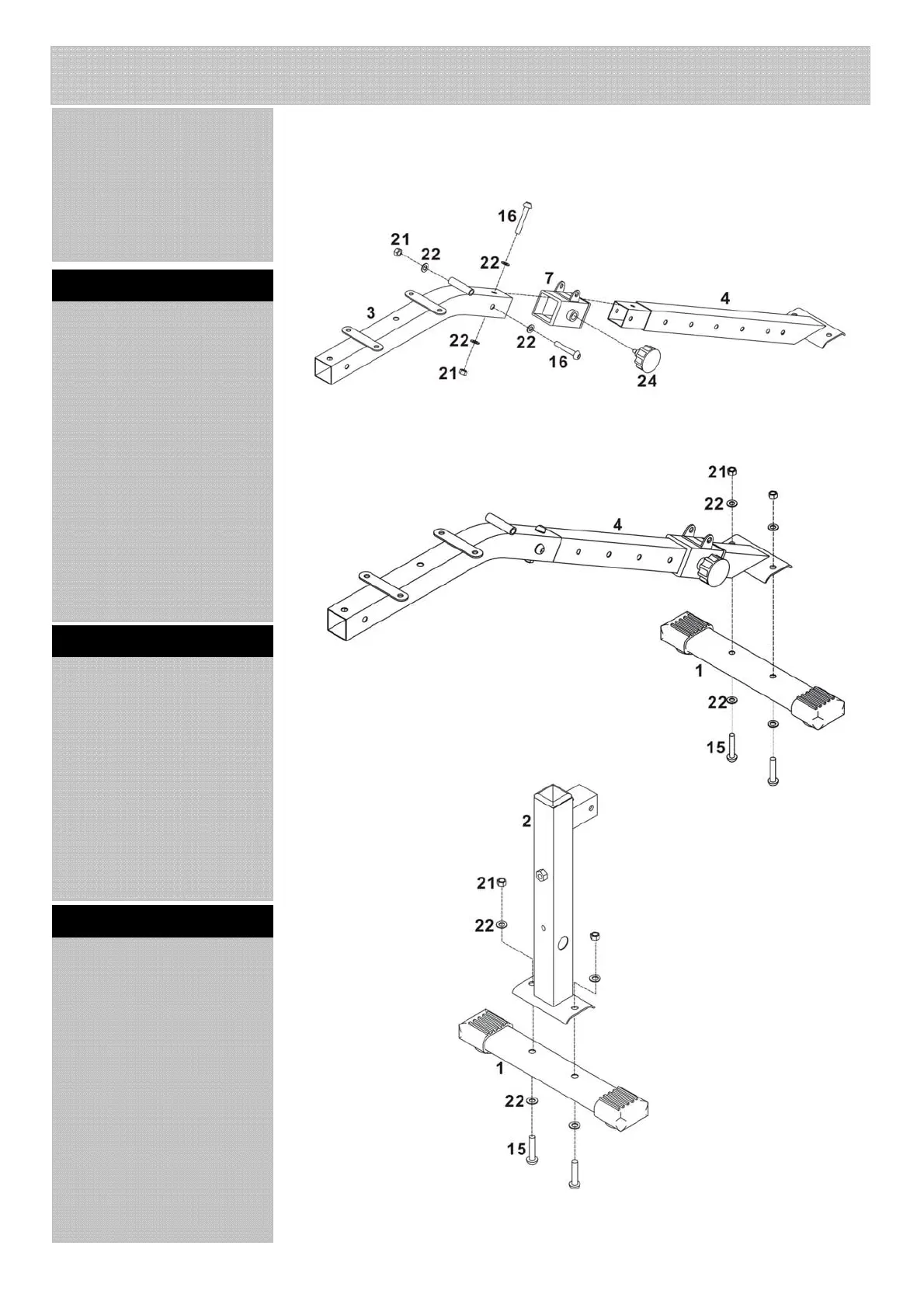 16
21
22
22
7
4
3
22
22
16
21
24

21
22
4
1
22
15

2
21
22
1
22
15