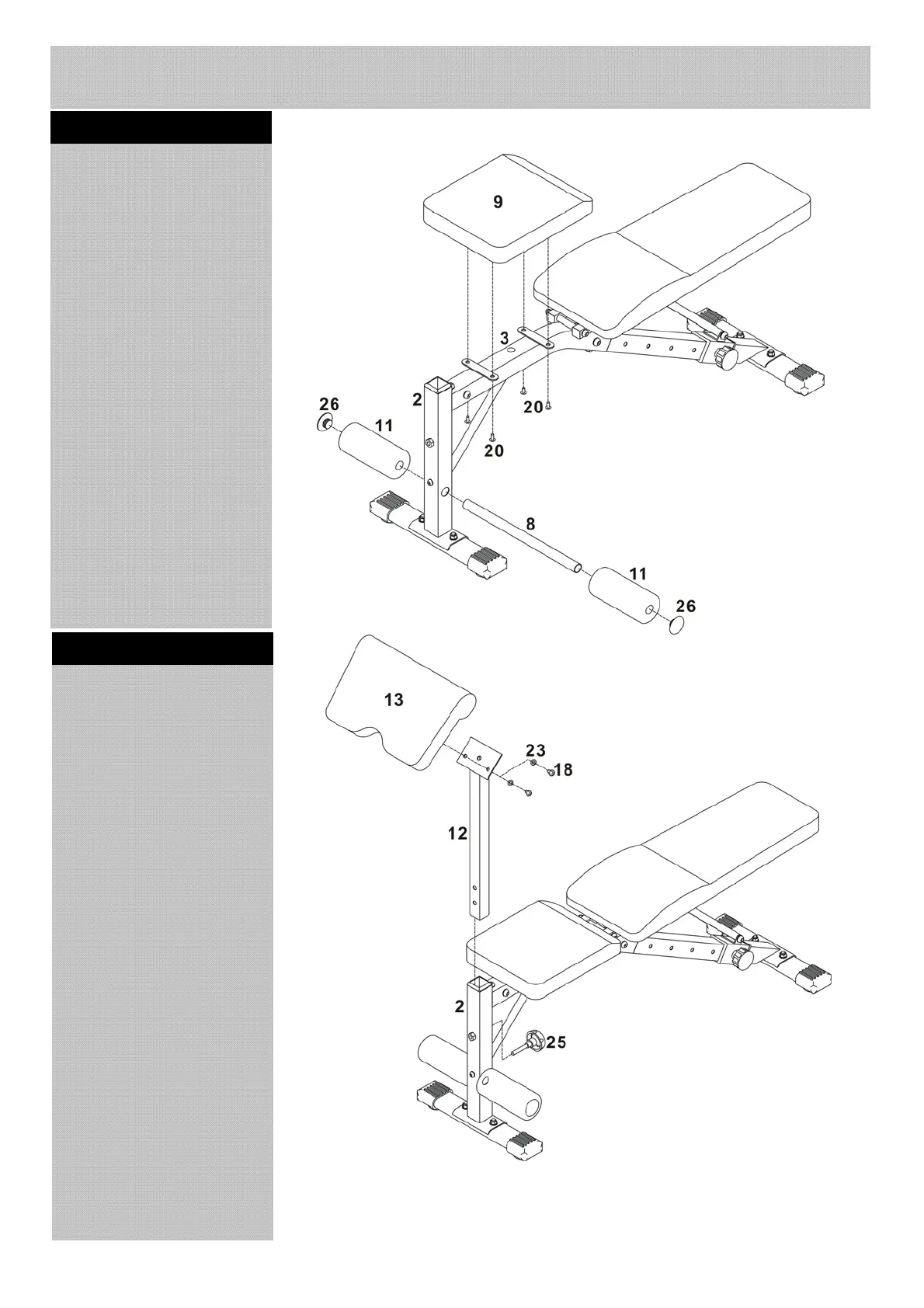 9

3

2

26

11

20

20

8

11

26

13

23

18

12

2

25