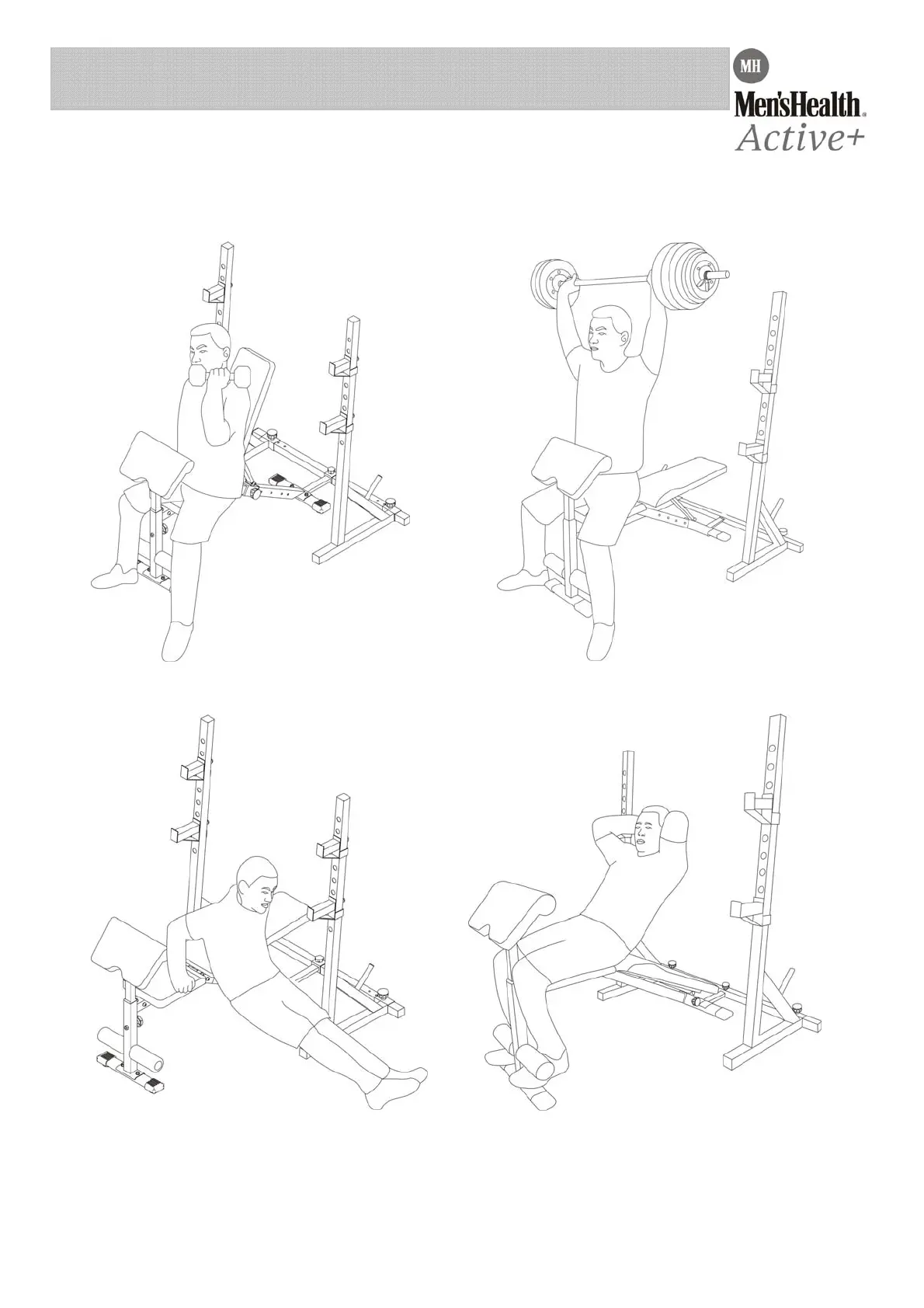 MH
Men'sHealth®
Active+