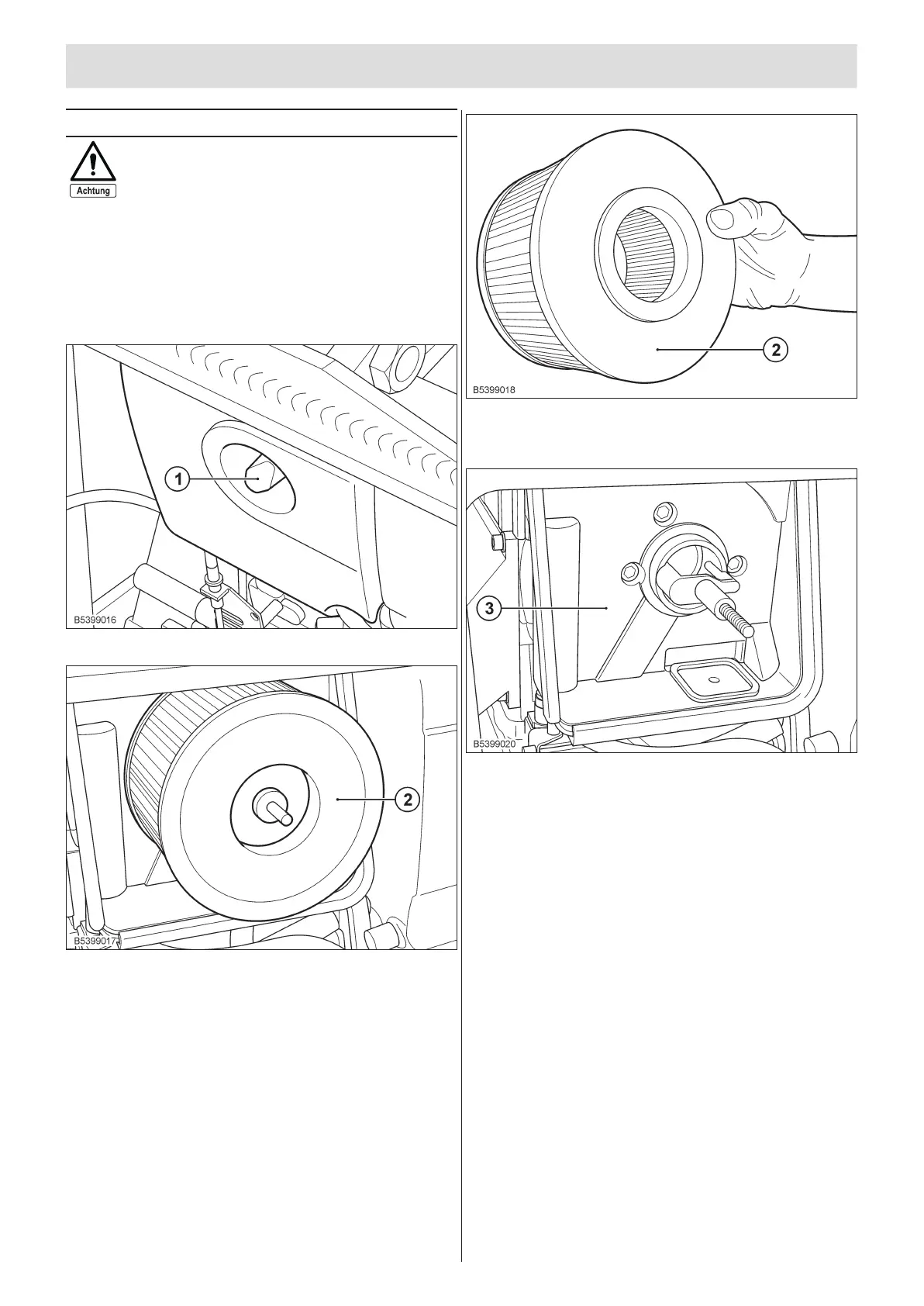 Achtung

1

B5399016

2

B5399017

2

B5399018

3

B5399020