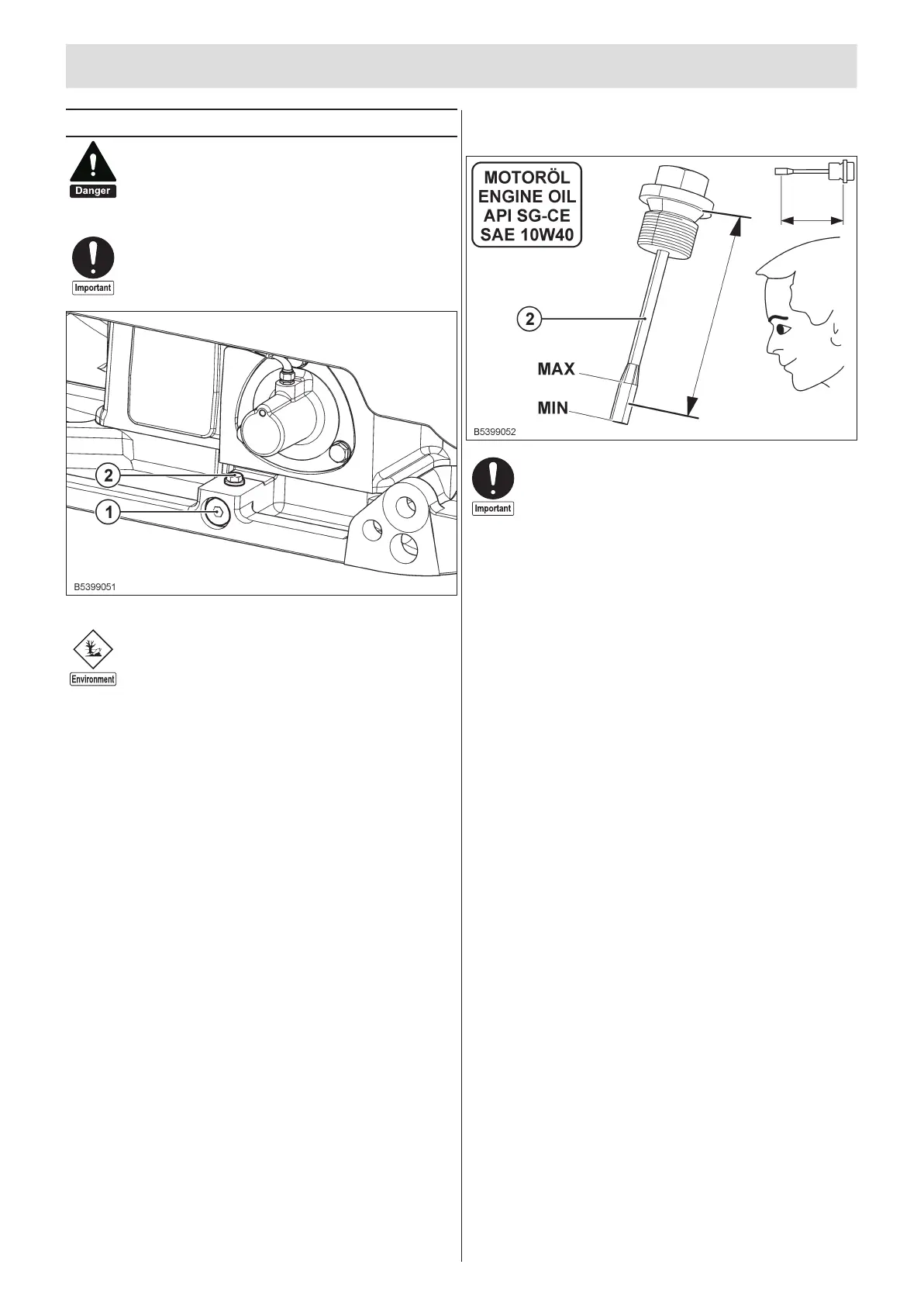 Danger

Important

2

1

B5399051

Environment

MOTORÖL
ENGINE OIL
API SG-CE
SAE 10W40

2

MAX

MIN

B5399052

Important