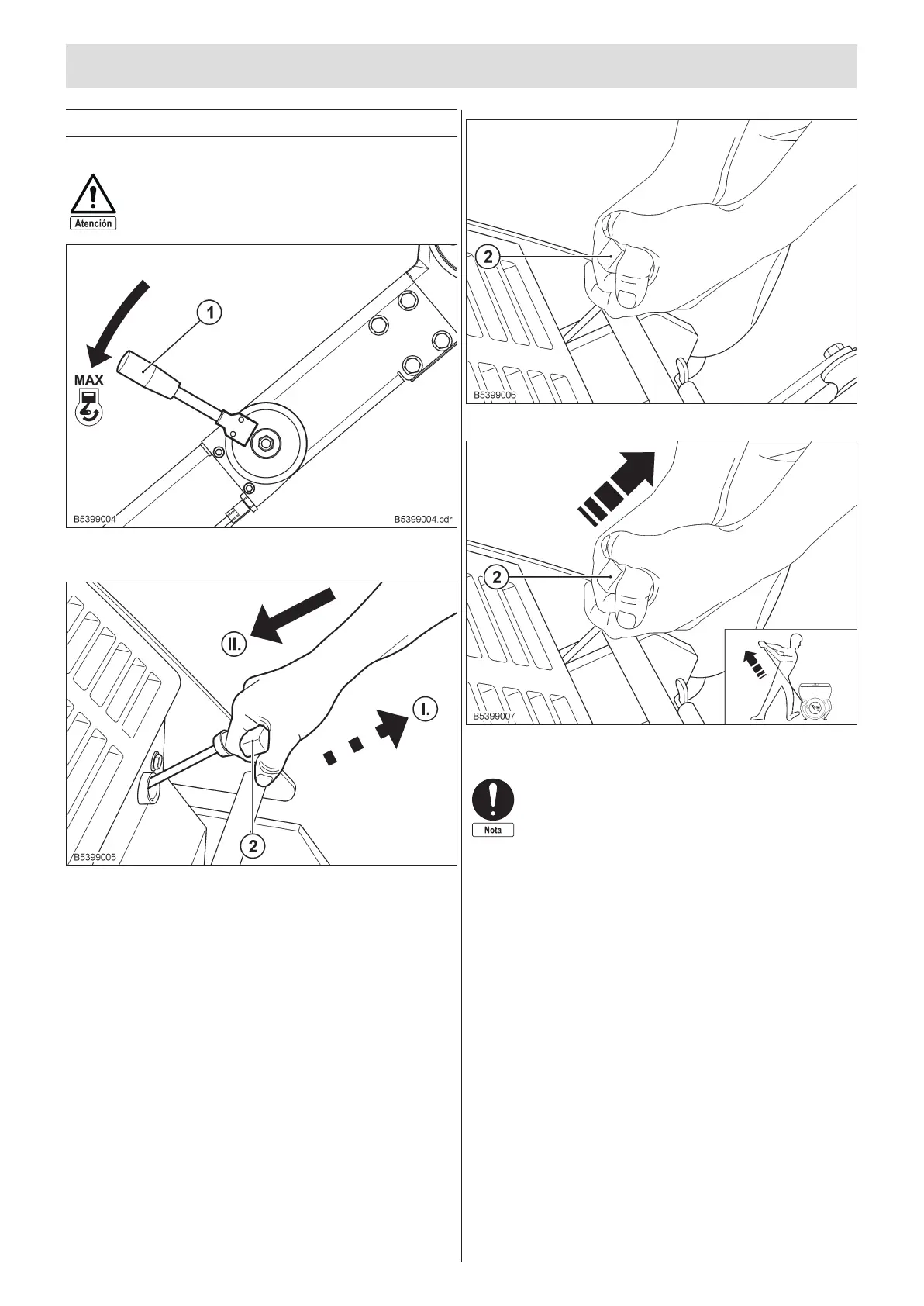 Atención

1

MAX

B5399004

B5399004.cdr

II.

I.

2

B5399005

2

B5399006

2

B5399007

Nota