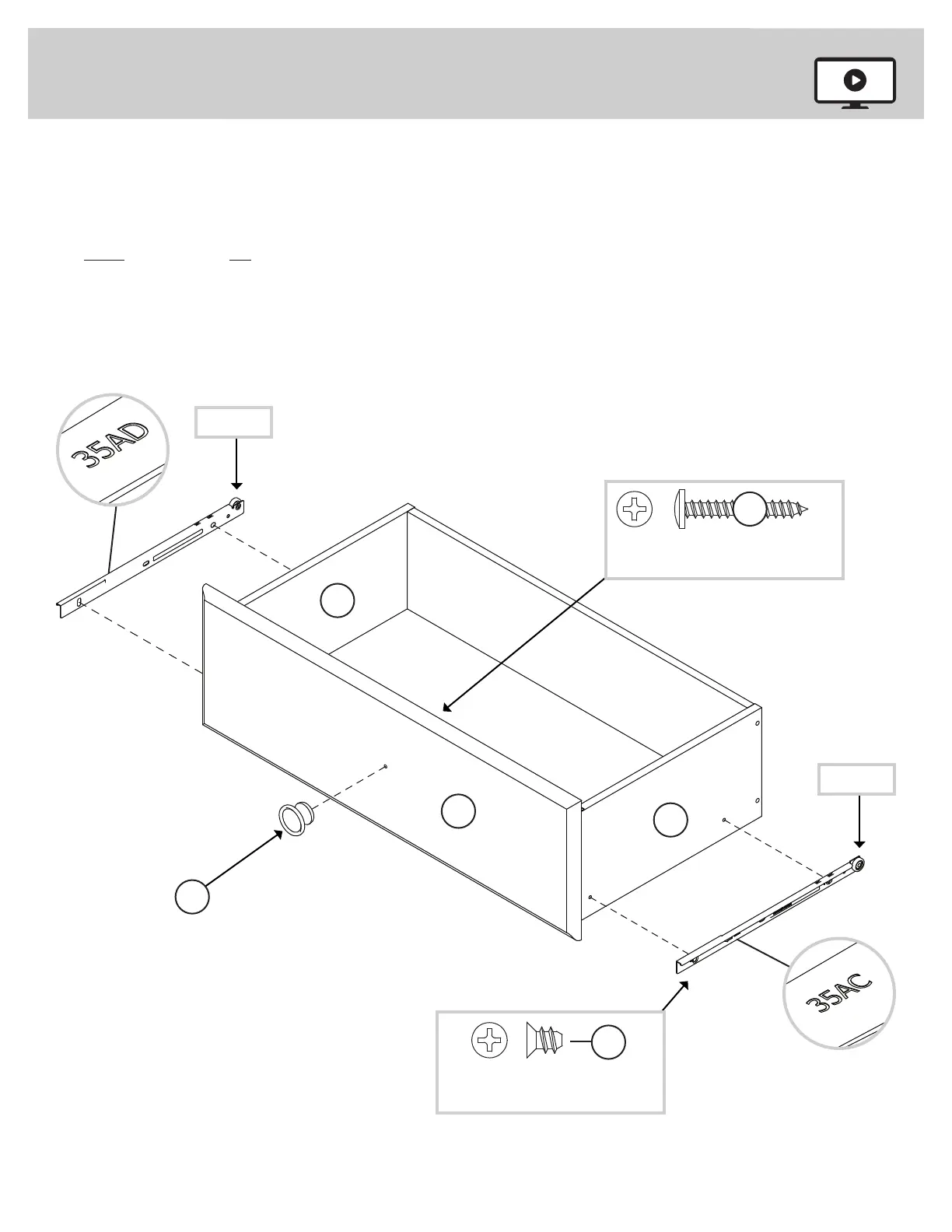 35AD

35AC