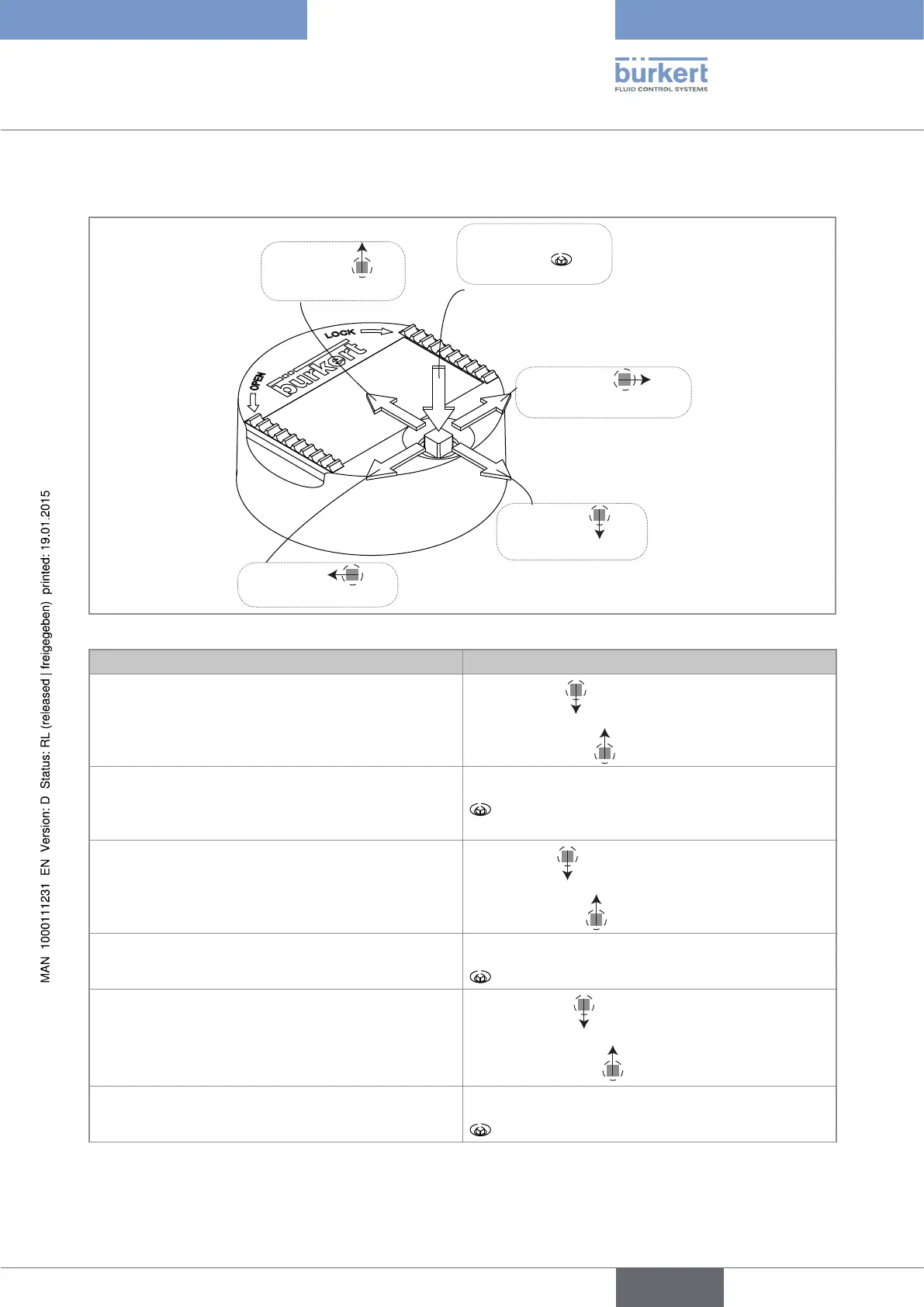 bürkert
FLUID CONTROL SYSTEMS

LOCK
OPEN
bürkert

MAN 1000111231 EN Version: D Status: RL (released | freigegeben) printed: 19.01.2015