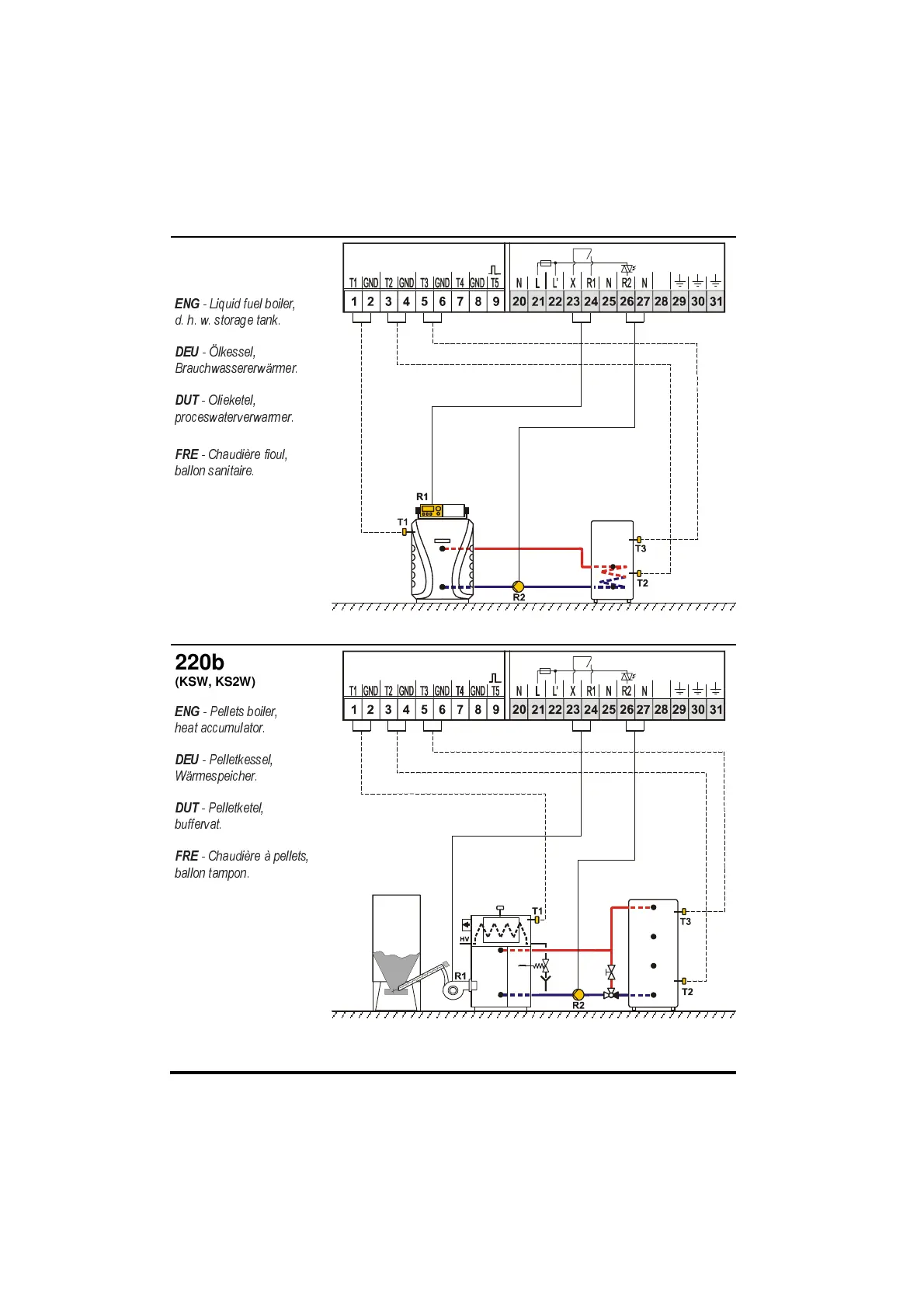 ENG - Liquid fuel boiler, d. h. w. storage tank.

DEU - Ölkessel, Brauchwassererwärmer.

DUT - Olieketel, proceswaterverwarmer.

FRE - Chaudière fioul, ballon sanitaire.

T1 GND T2 GND T3 GND T4 GND T5 N L L' X R1 N R2 N

1 2 3 4 5 6 7 8 9 20 21 22 23 24 25 26 27 28 29 30 31

R1
T1
T3
T2
R2

220b
(KSW, KS2W)

ENG - Pellets boiler, heat accumulator.

DEU - Pelletkessel, Wärmespeicher.

DUT - Pelletketel, buffervat.

FRE - Chaudière à pellets, ballon tampon.

T1 GND T2 GND T3 GND T4 GND T5 N L L' X R1 N R2 N

1 2 3 4 5 6 7 8 9 20 21 22 23 24 25 26 27 28 29 30 31

T1
HV
R1
T3
T2
R2