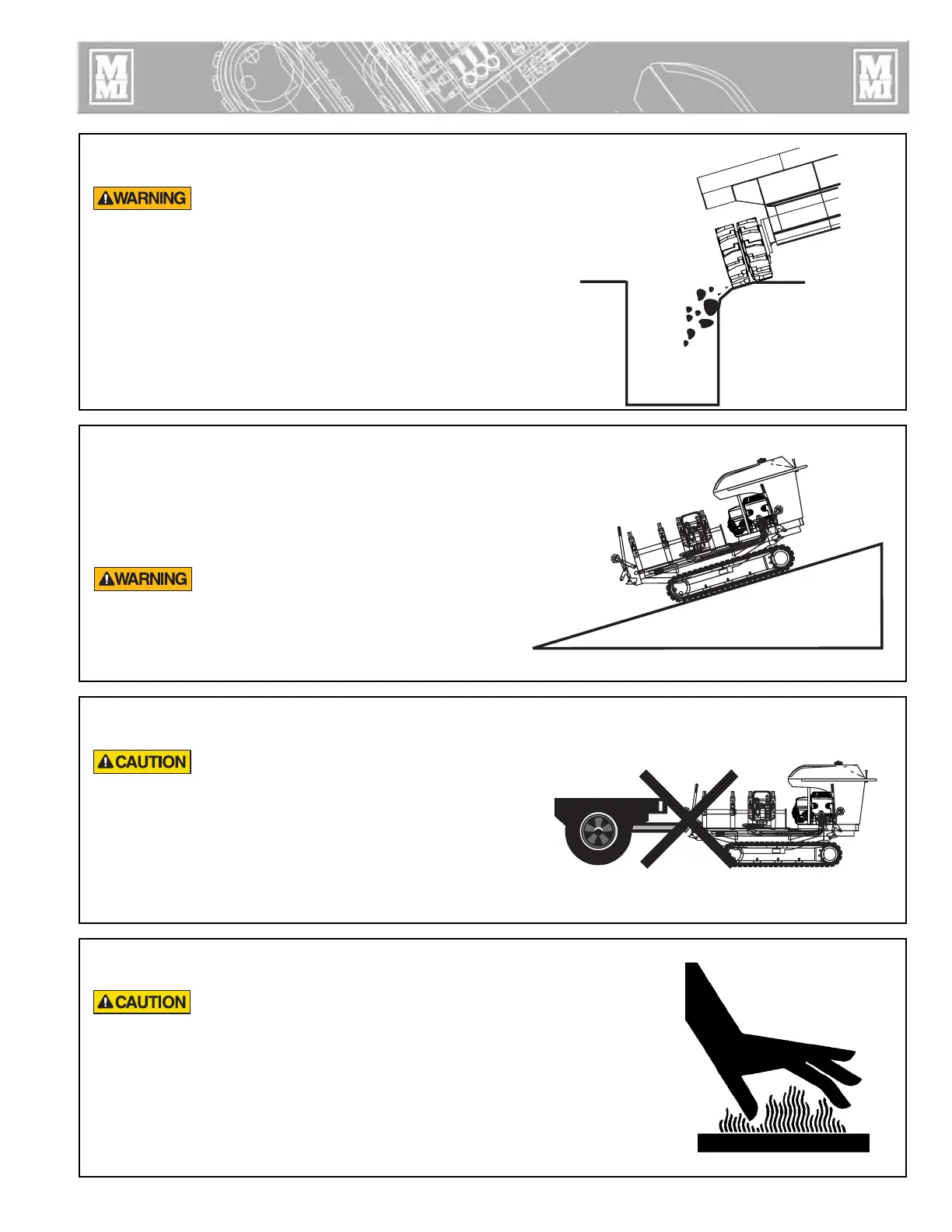 MMI

MMI

WARNING

WARNING

CAUTION

CAUTION