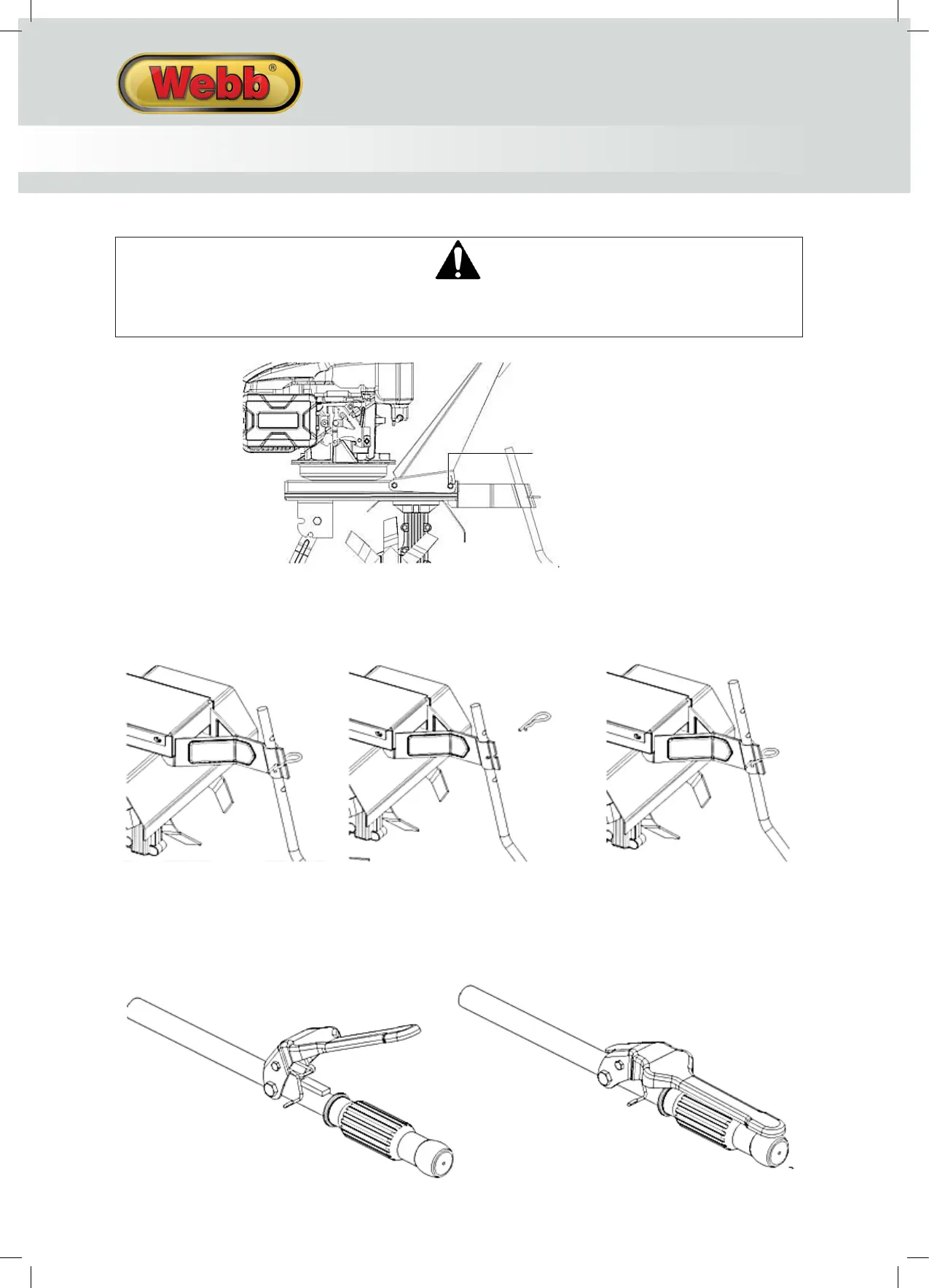 Webb®