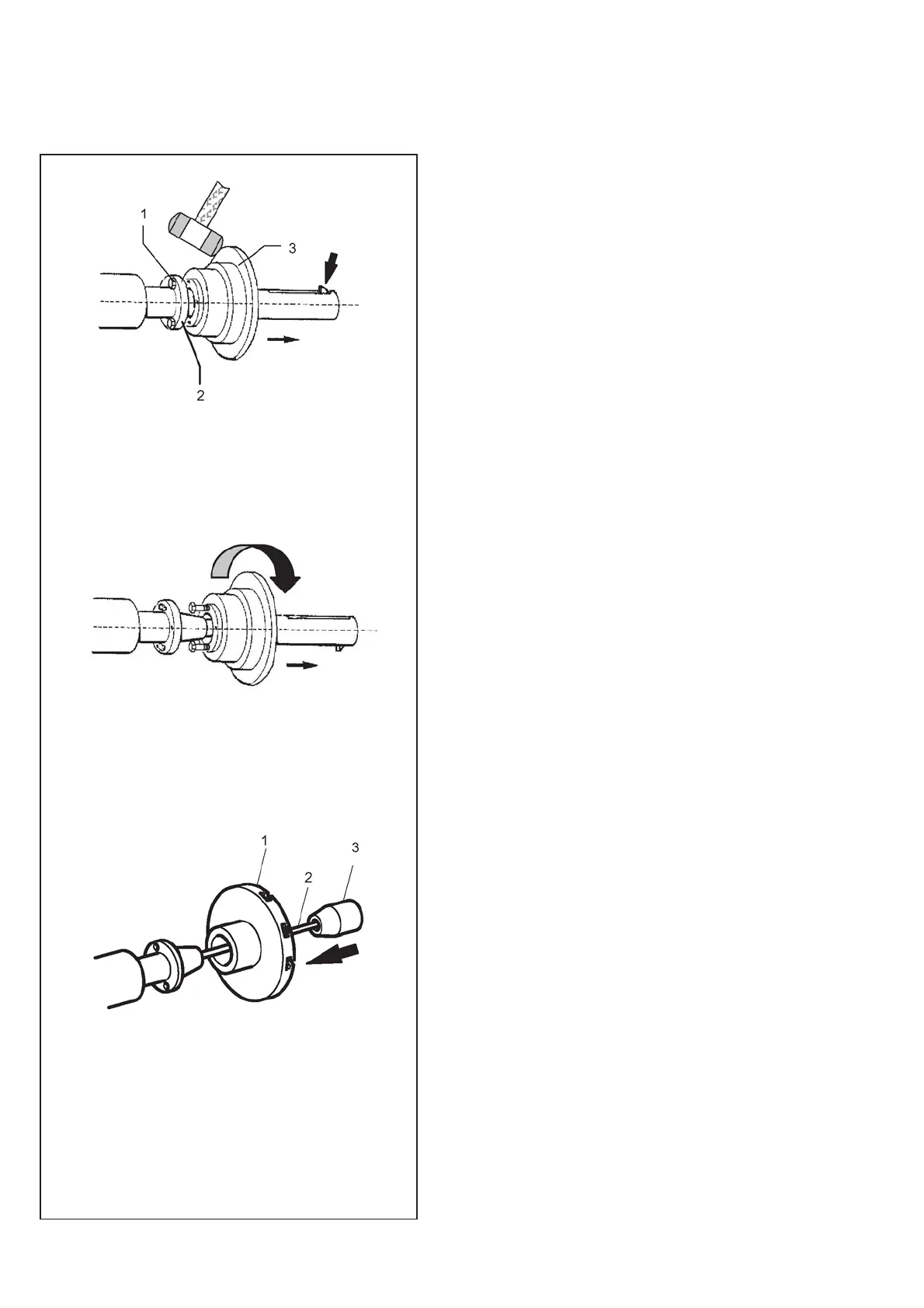 1
3
2
1
3
2