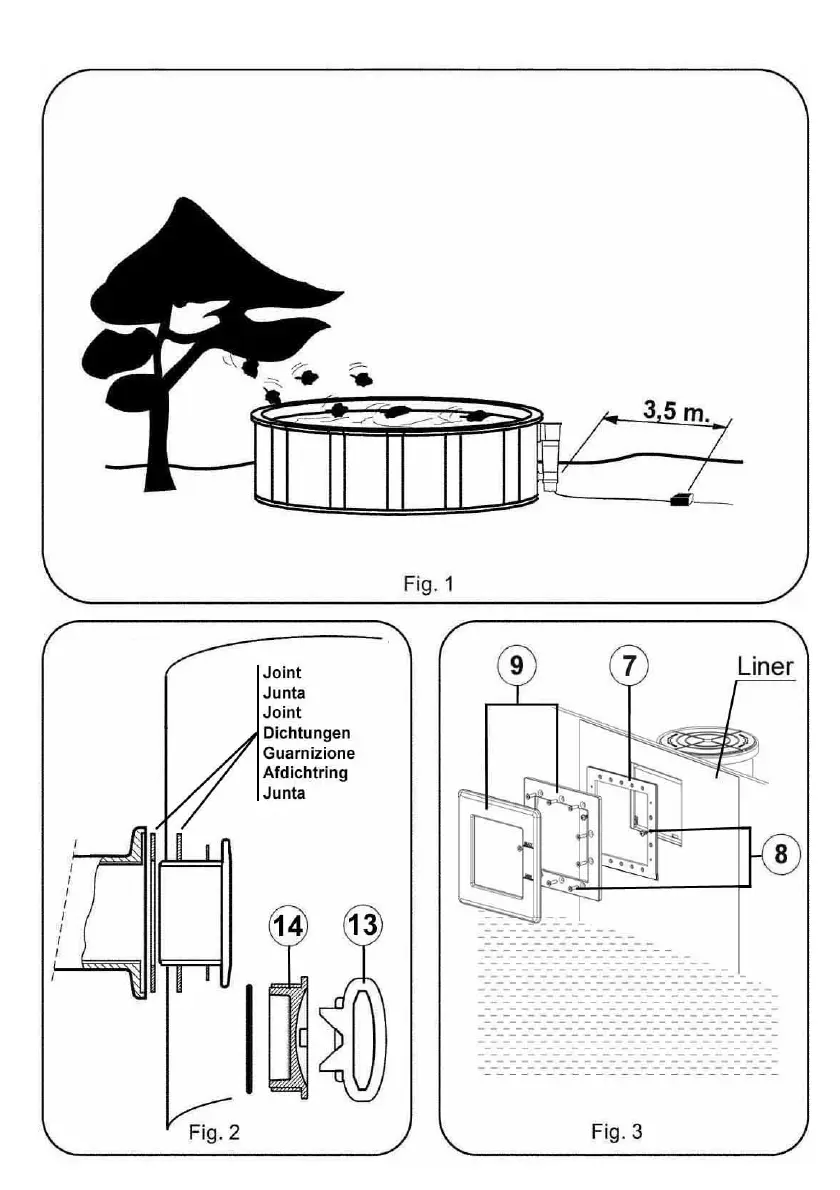 3,5 m.

Fig. 1

Joint
Junta
Joint
Dichtungen
Guarnizione
Afdichtring
Junta

14

13

Fig. 2

9

7

Liner

8

Fig. 3