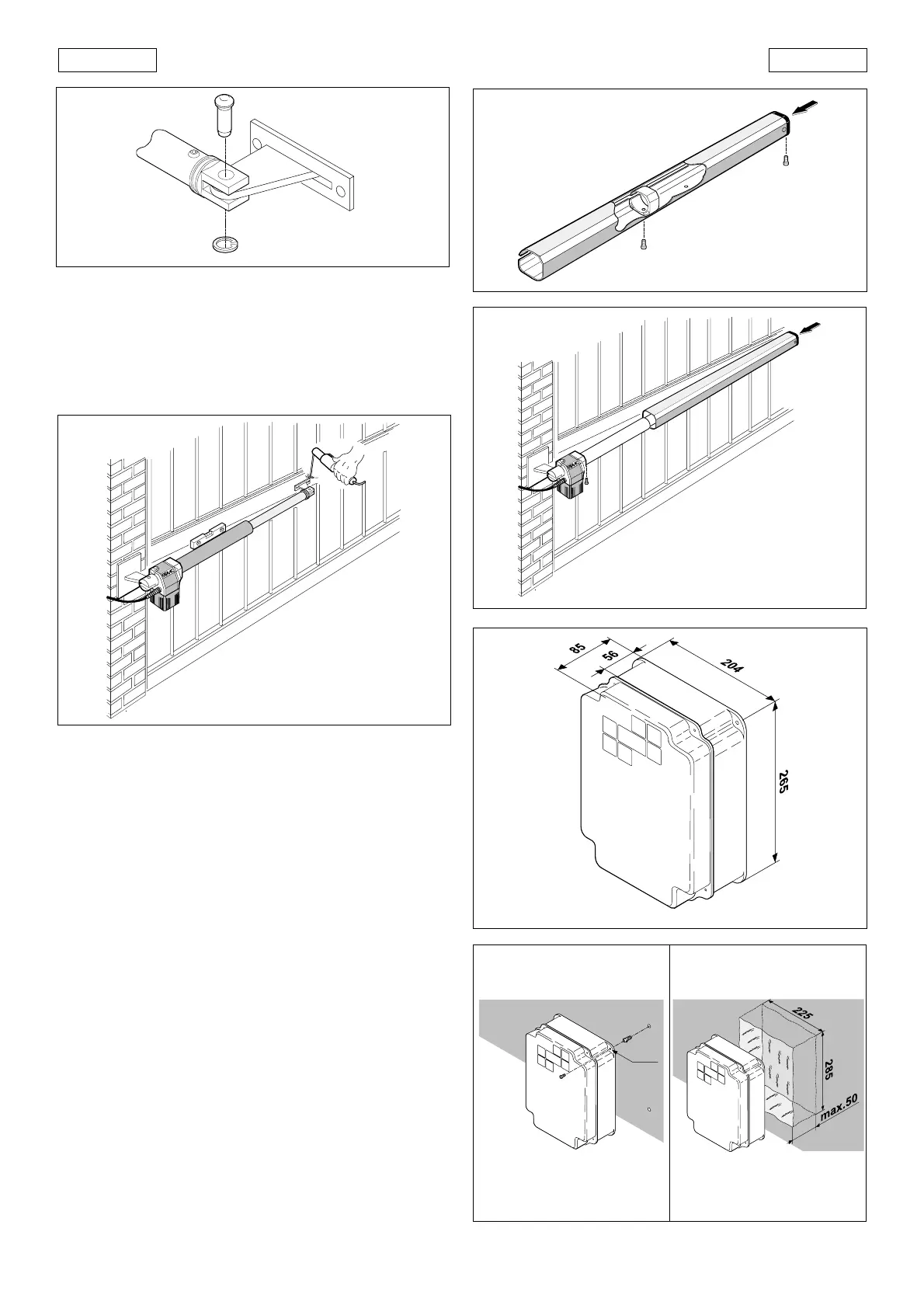 85
56
204
265
225
285
max.50