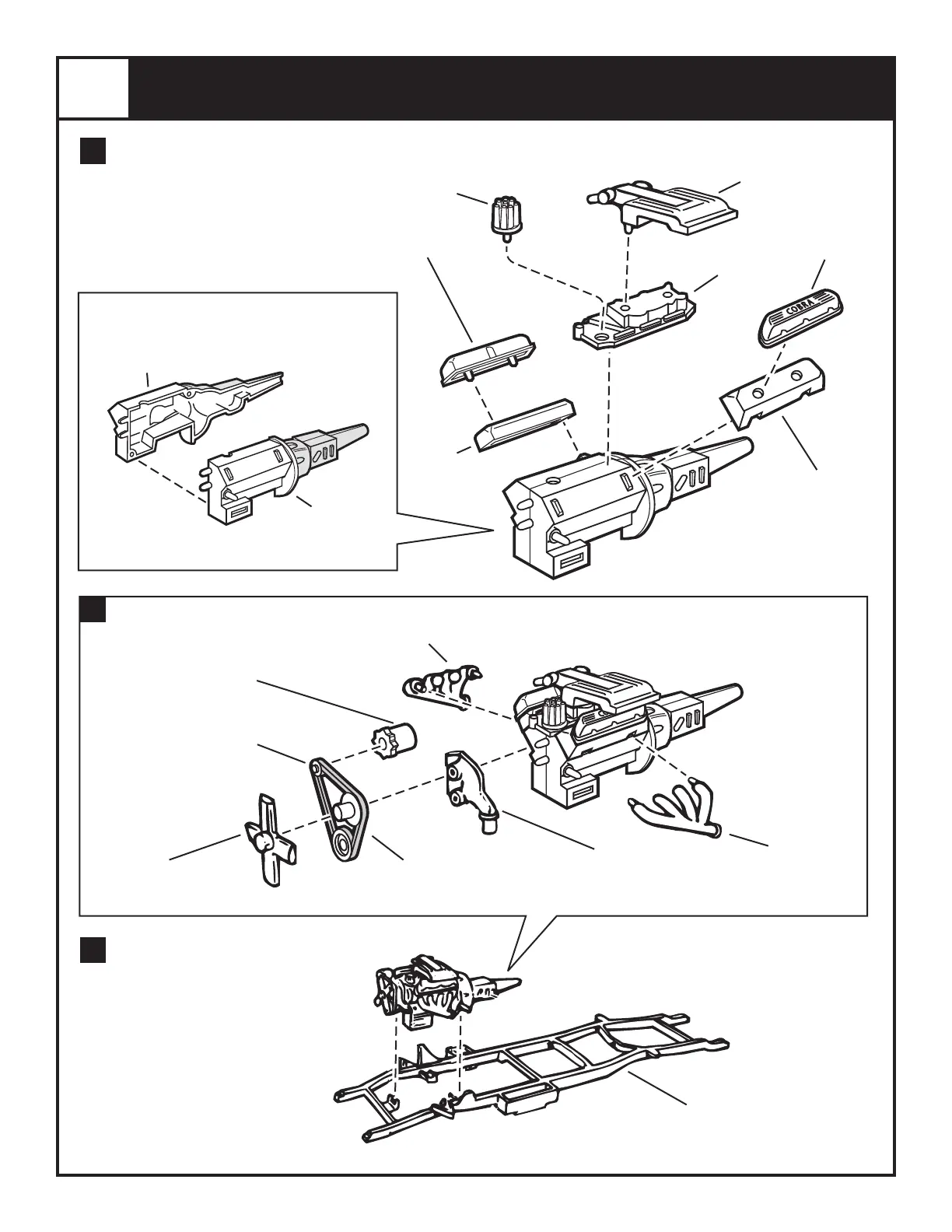 COBRA