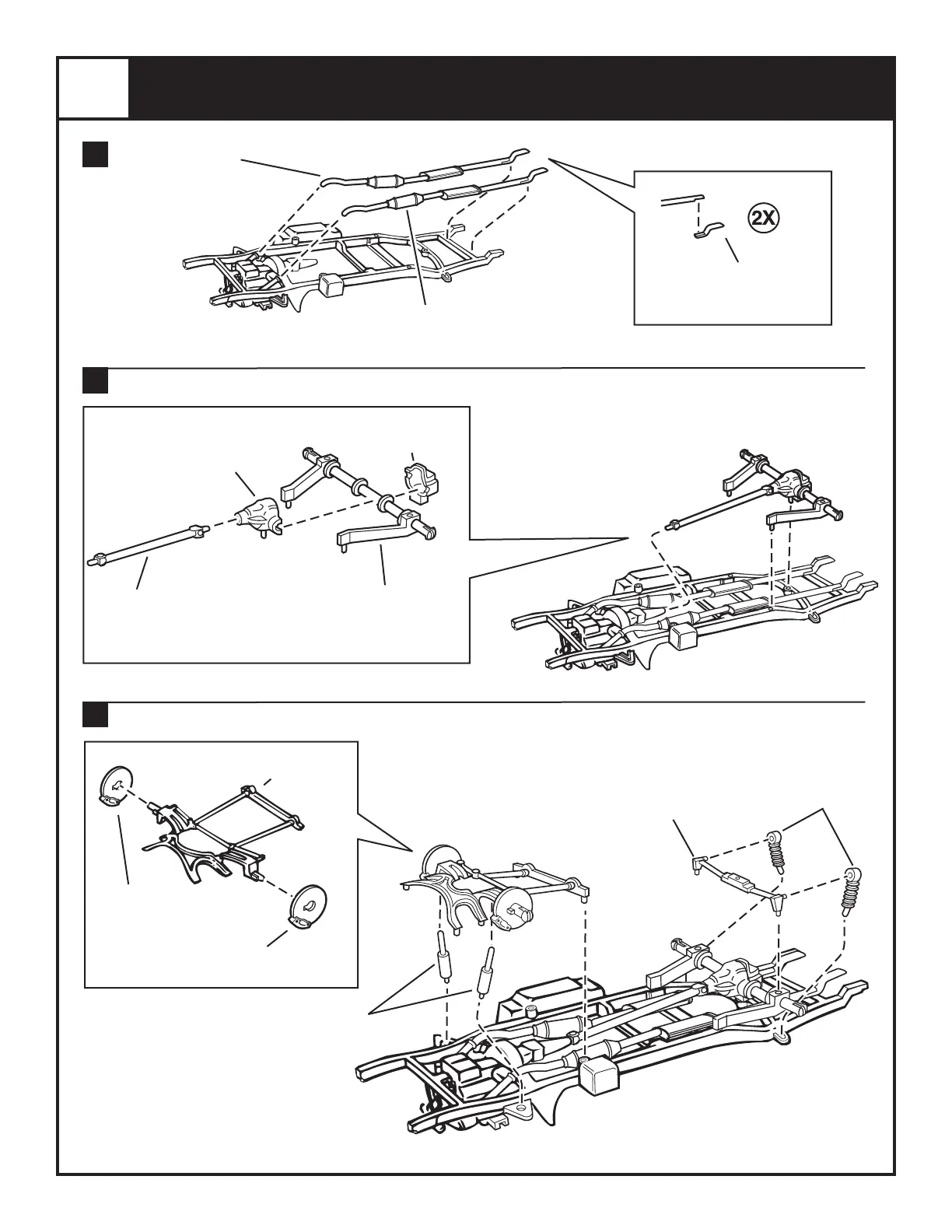 2X