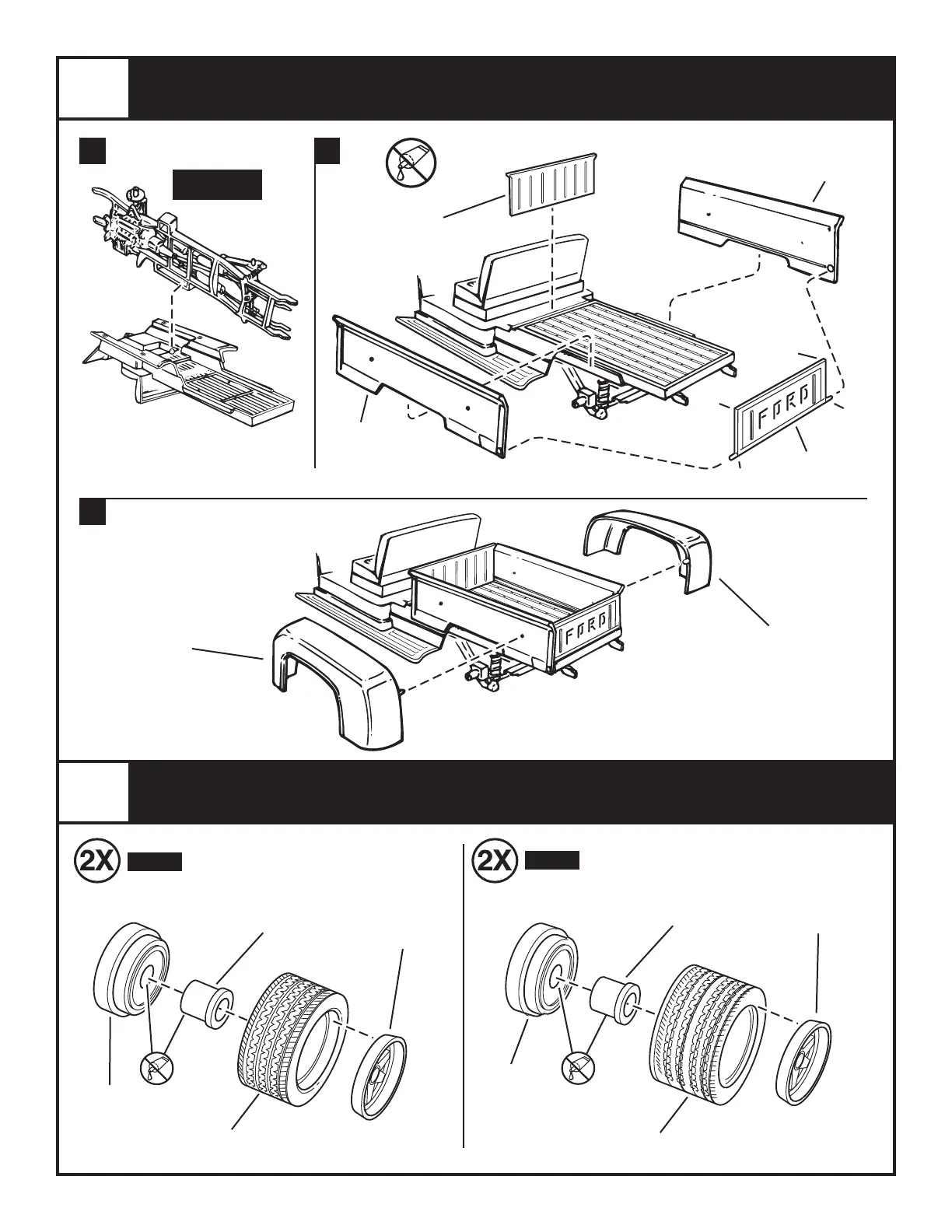 FORD
FORD
2X
2X