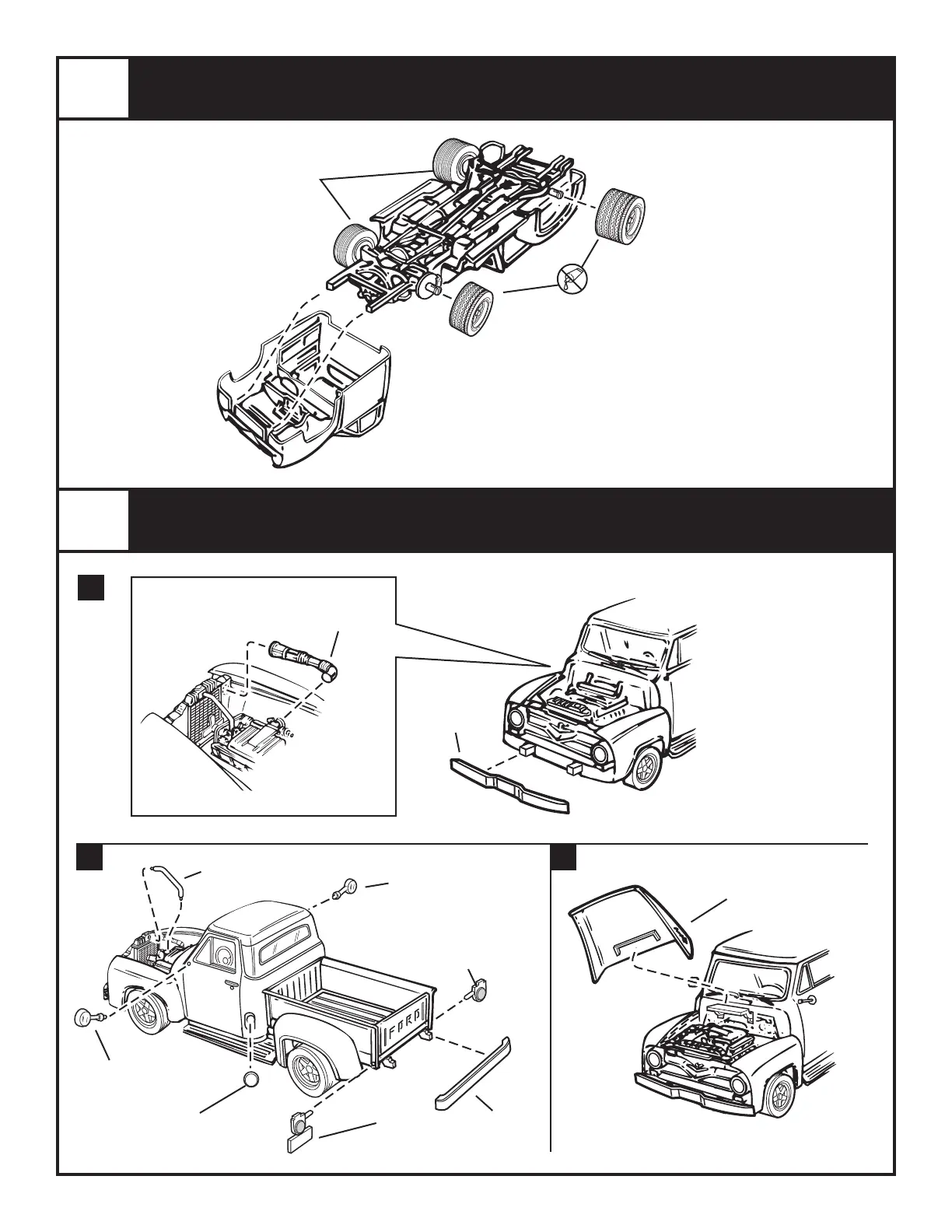 FORD