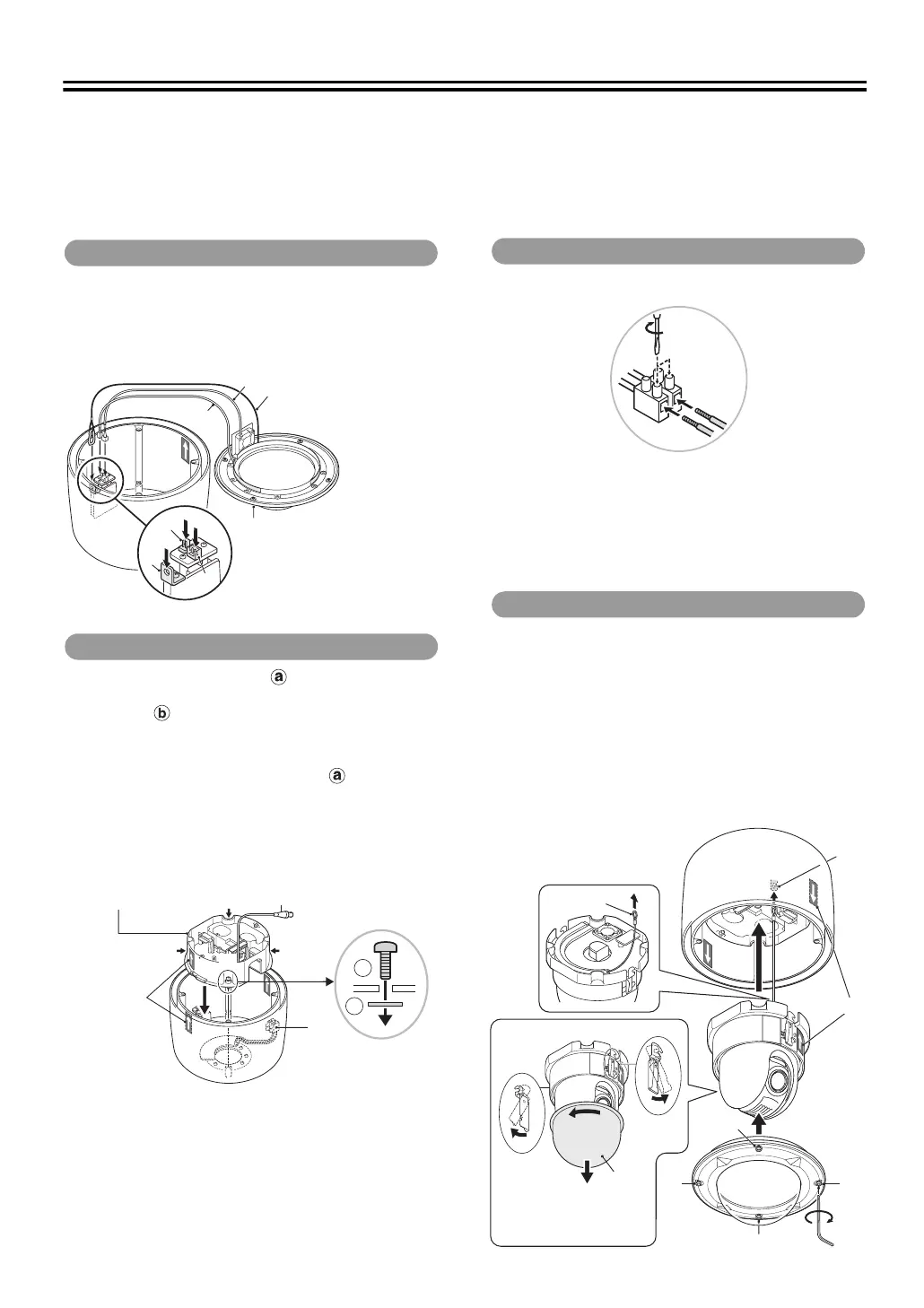 ⓐ

ⓑ

ⓐ