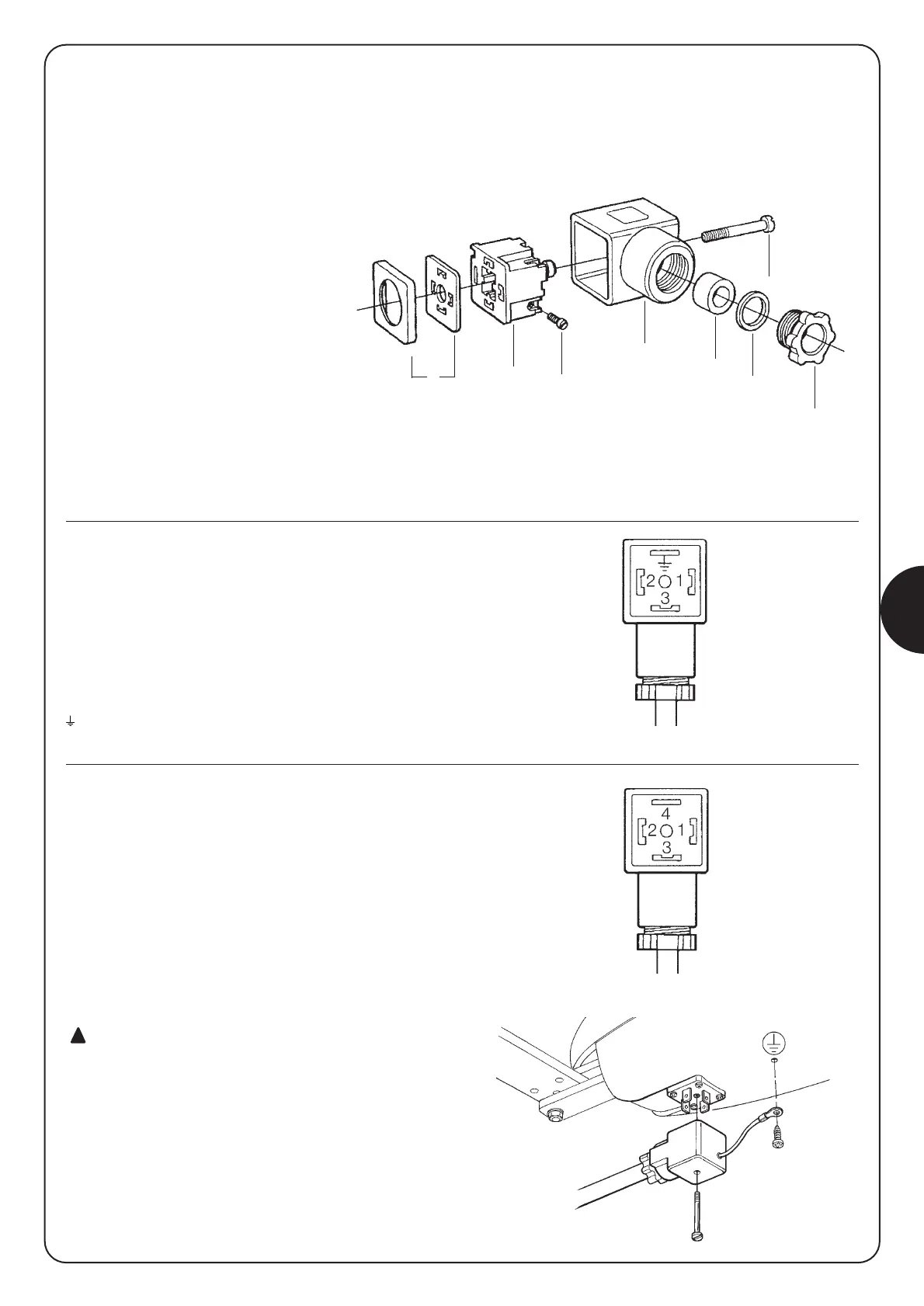 2 1
3

4
2 1
3